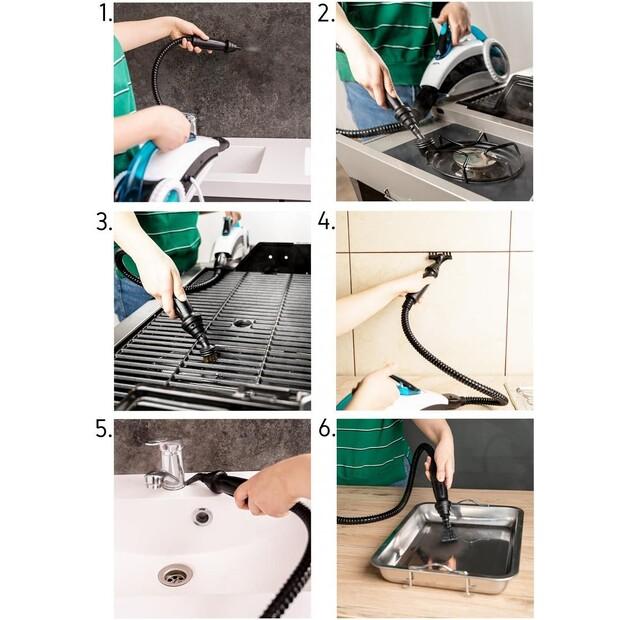 1.

2.

3.

4.

5.

6.