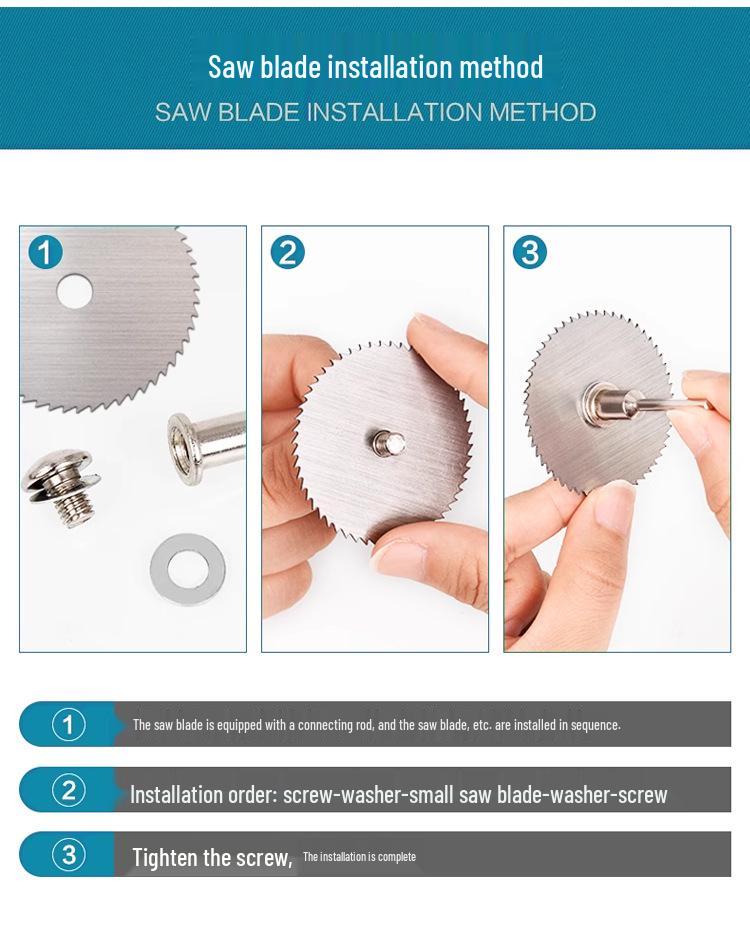 Saw blade installation method
SAW BLADE INSTALLATION METHOD

1

2

3

1 The saw blade is equipped with a connecting rod, and the saw blade, etc. are installed in sequence.

2 Installation order: screw-washer-small saw blade-washer-screw

3 Tighten the screw, The installation is complete