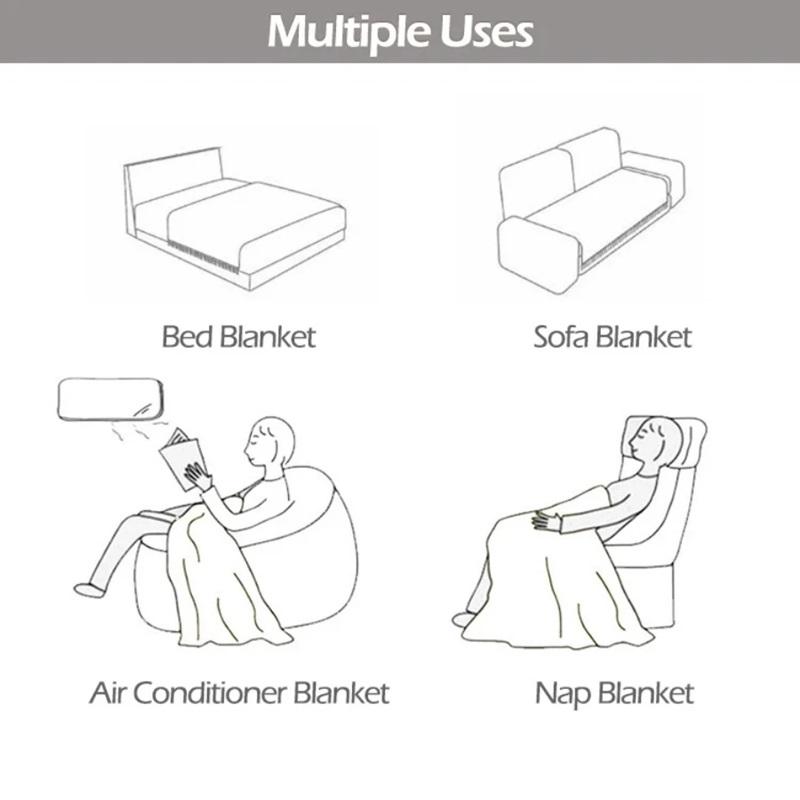 Multiple Uses

Bed Blanket

Sofa Blanket

Air Conditioner Blanket

Nap Blanket