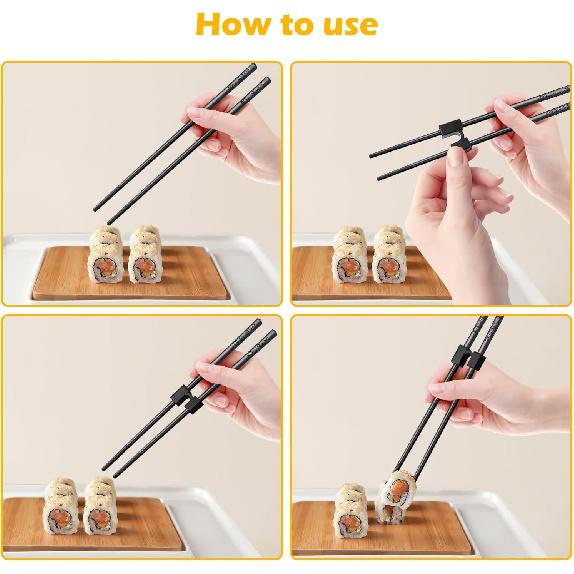 How to use