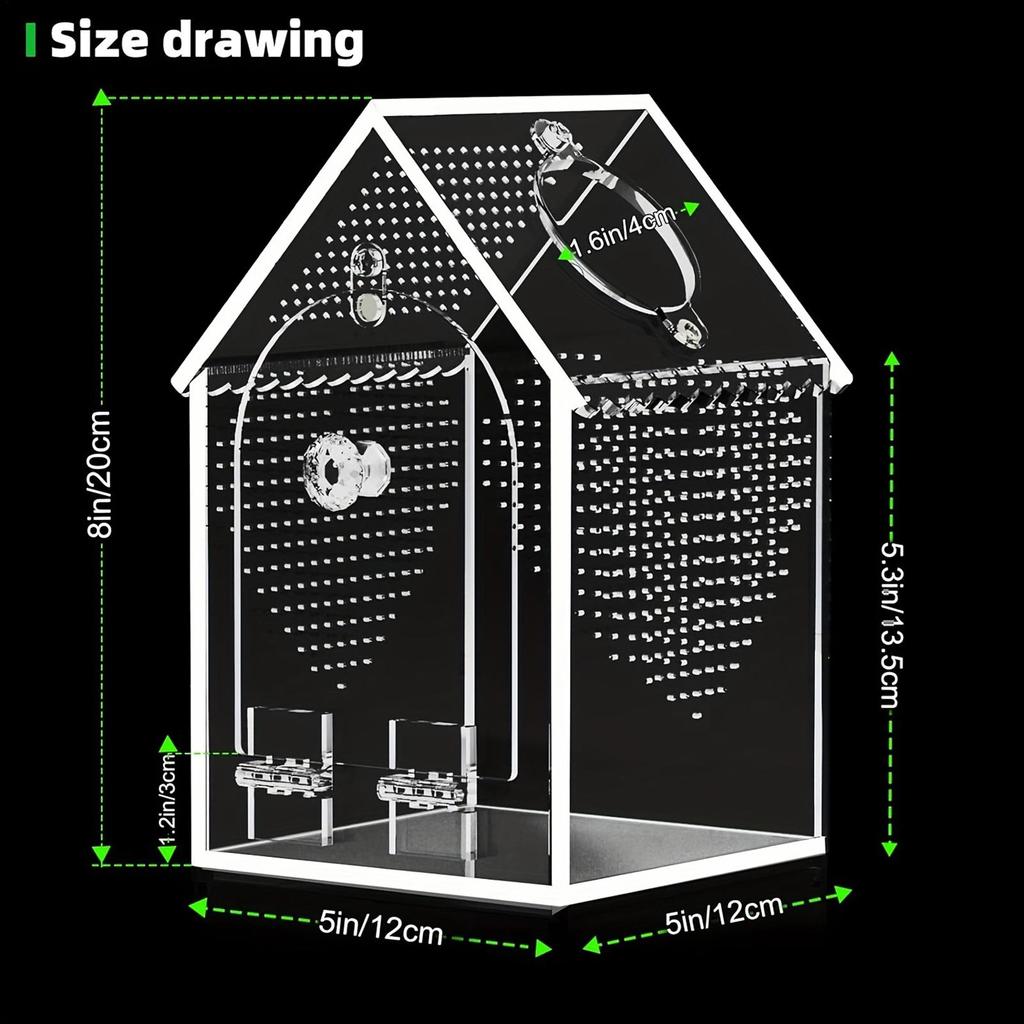 Size drawing

1.6in/4cm

8in/20cm

5.3in/13.5cm

1.2in/3cm

5in/12cm

5in/12cm