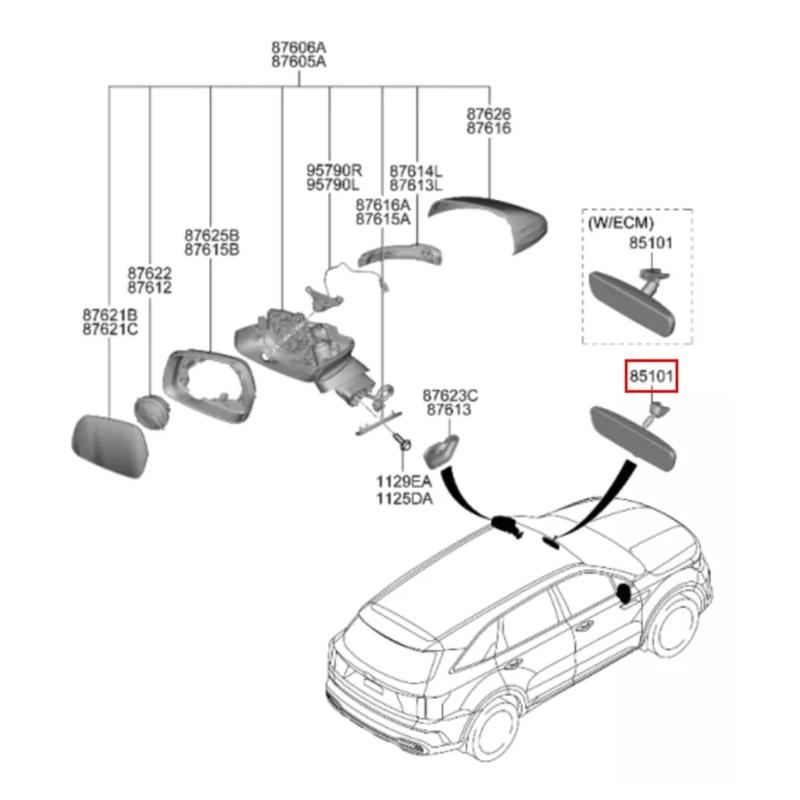 87606A
87605A

87626
87616

95790R
95790L

87614L
87613L

87616A
87615A

87625B
87615B

87622
87612

87621B
87621C

(W/ECM)
85101

85101

87623C
87613

1129EA
1125DA