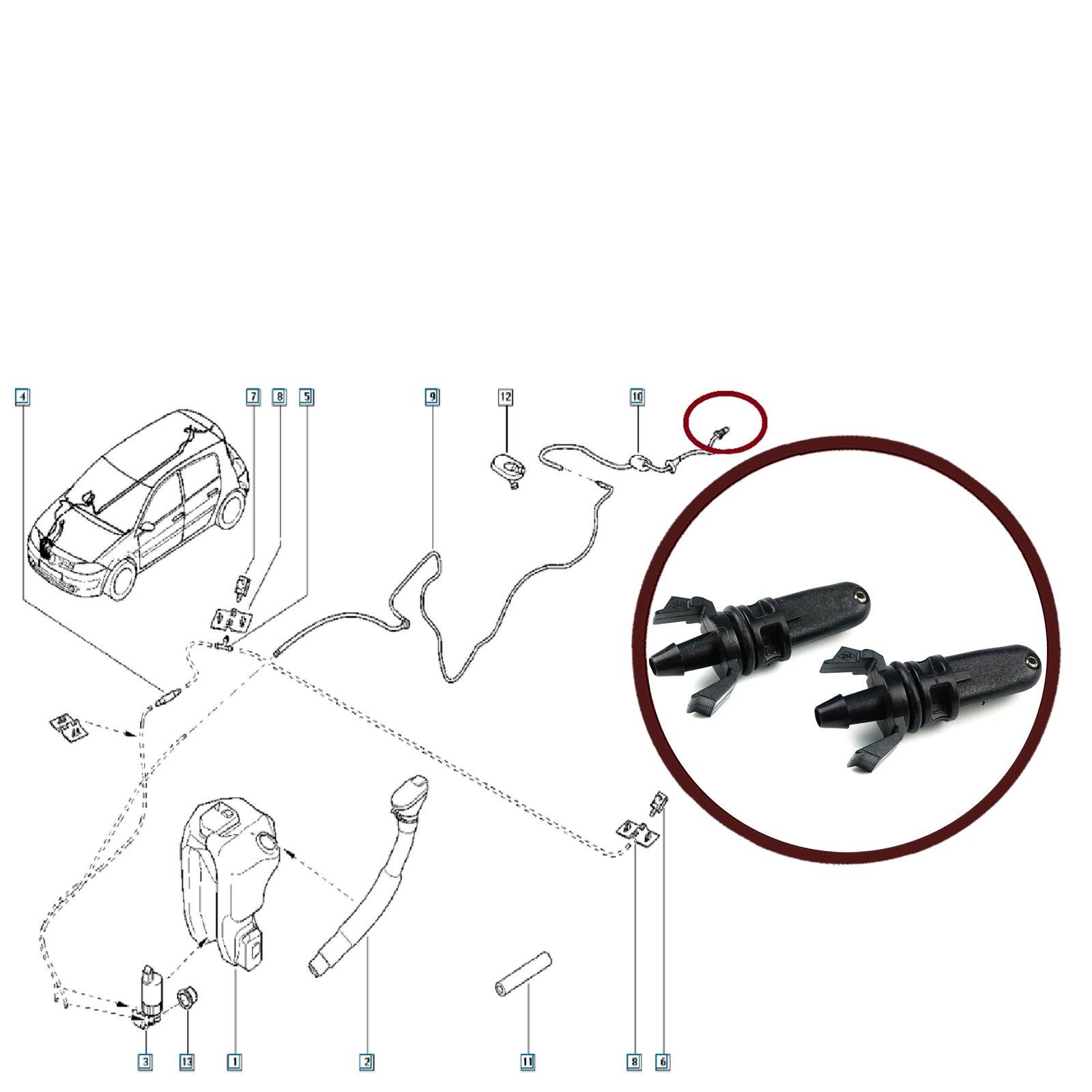 4
7
8
5
9
12
10
3
13
1
2
11
8
6