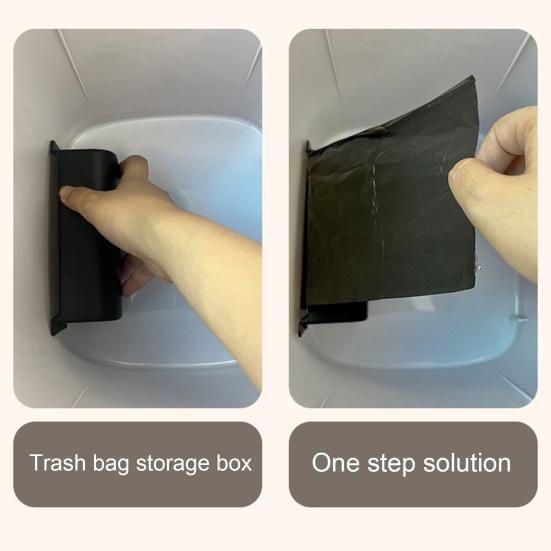 Trash bag storage box

One step solution