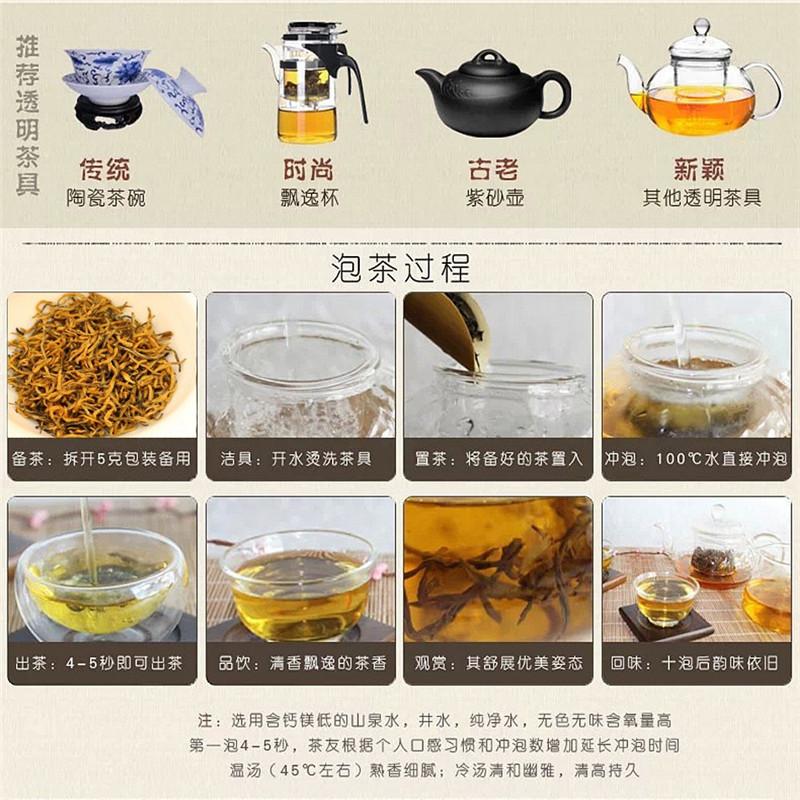 推荐透明茶具

传统
陶瓷茶碗

时尚
飘逸杯

古老
紫砂壶

新颖
其他透明茶具

泡茶过程

备茶：拆开5克包装备用

洁具：开水烫洗茶具

置茶：将备好的茶置入

冲泡：100℃水直接冲泡

出茶：4-5秒即可出茶

品饮：清香飘逸的茶香

观赏：其舒展优美姿态

回味：十泡后韵味依旧

注：选用含钙镁低的山泉水，井水，纯净水，无色无味含氧量高
第一泡4-5秒，茶友根据个人口感习惯和冲泡数增加延长冲泡时间
温汤（45℃左右）熟香细腻；冷汤清和幽雅，清高持久