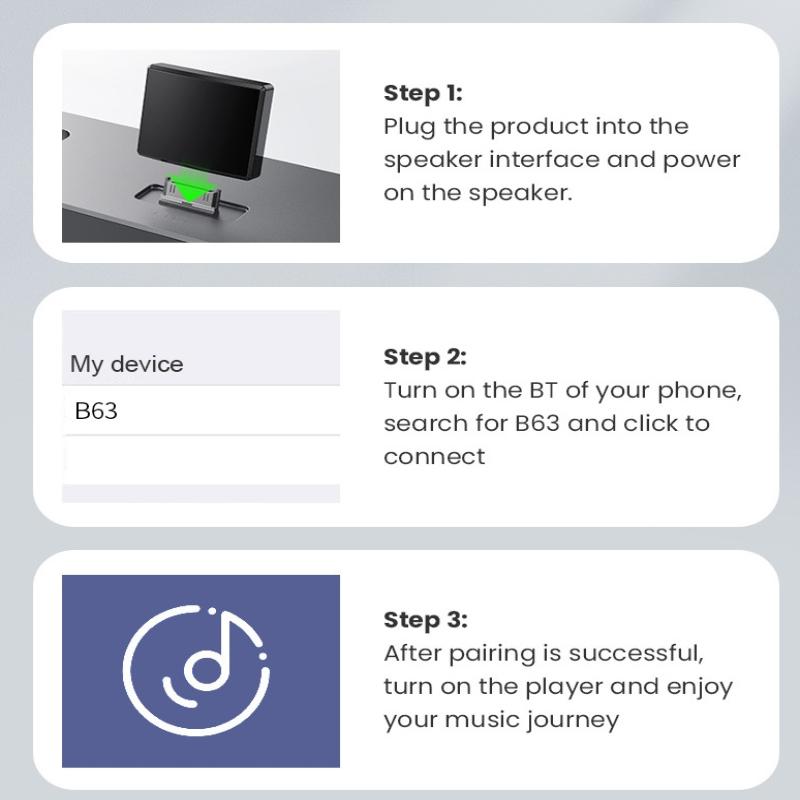 Step 1:
Plug the product into the speaker interface and power on the speaker.

My device

B63

Step 2:
Turn on the BT of your phone, search for B63 and click to connect

Step 3:
After pairing is successful, turn on the player and enjoy your music journey