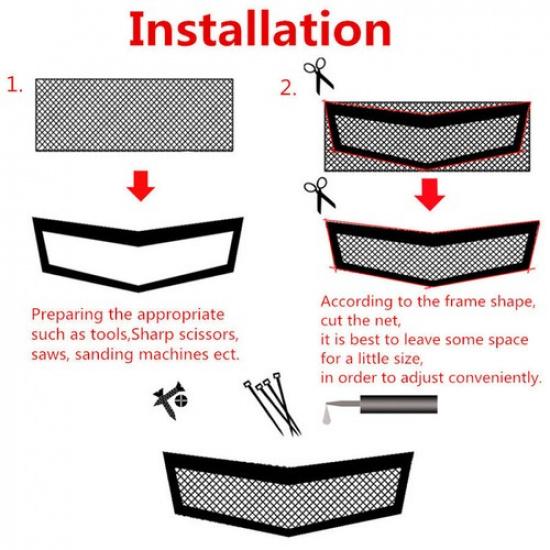 Installation

1.

Preparing the appropriate such as tools,Sharp scissors, saws, sanding machines ect.

2.

According to the frame shape, cut the net, it is best to leave some space for a little size, in order to adjust conveniently.