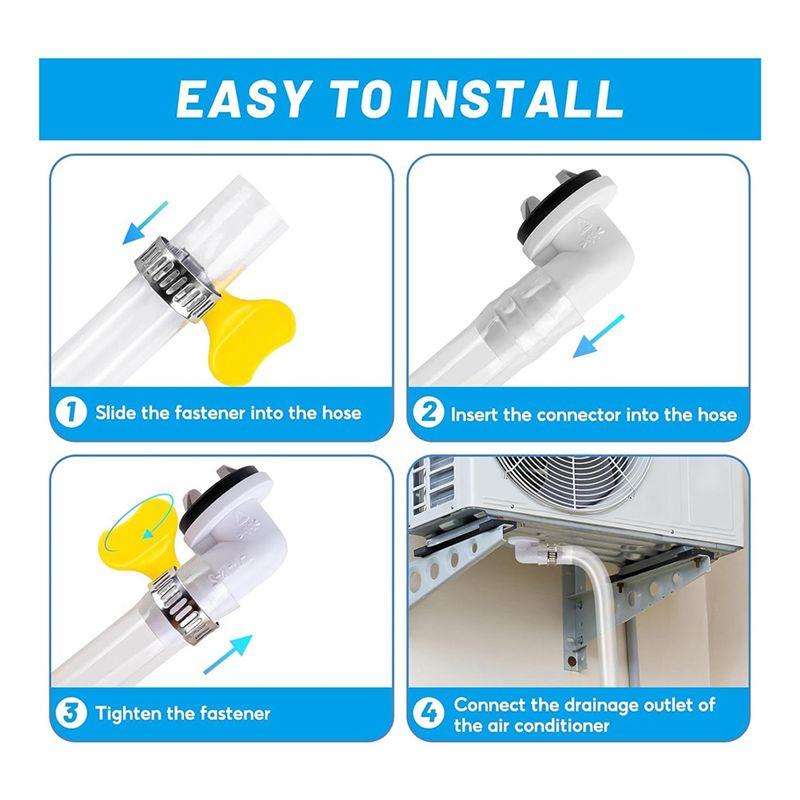 EASY TO INSTALL

1 Slide the fastener into the hose

2 Insert the connector into the hose

3 Tighten the fastener

4 Connect the drainage outlet of the air conditioner