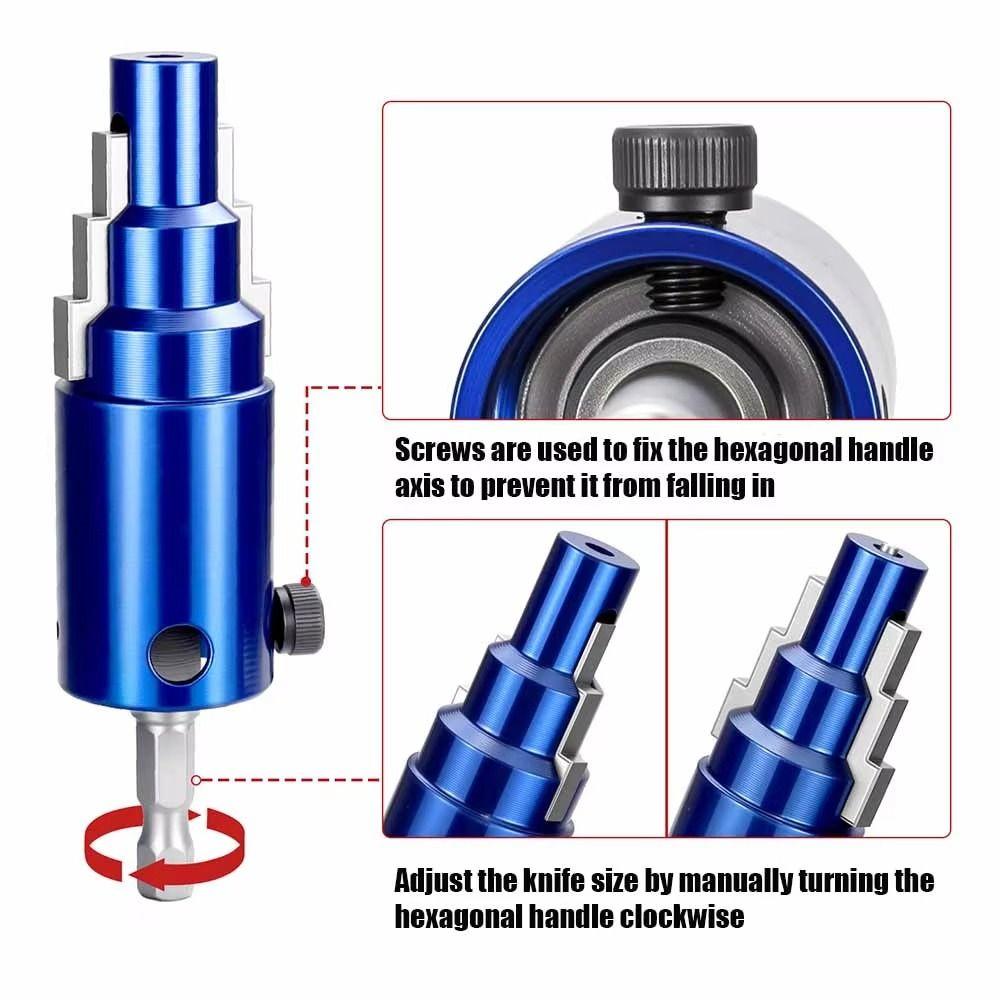 Screws are used to fix the hexagonal handle axis to prevent it from falling in

Adjust the knife size by manually turning the hexagonal handle clockwise