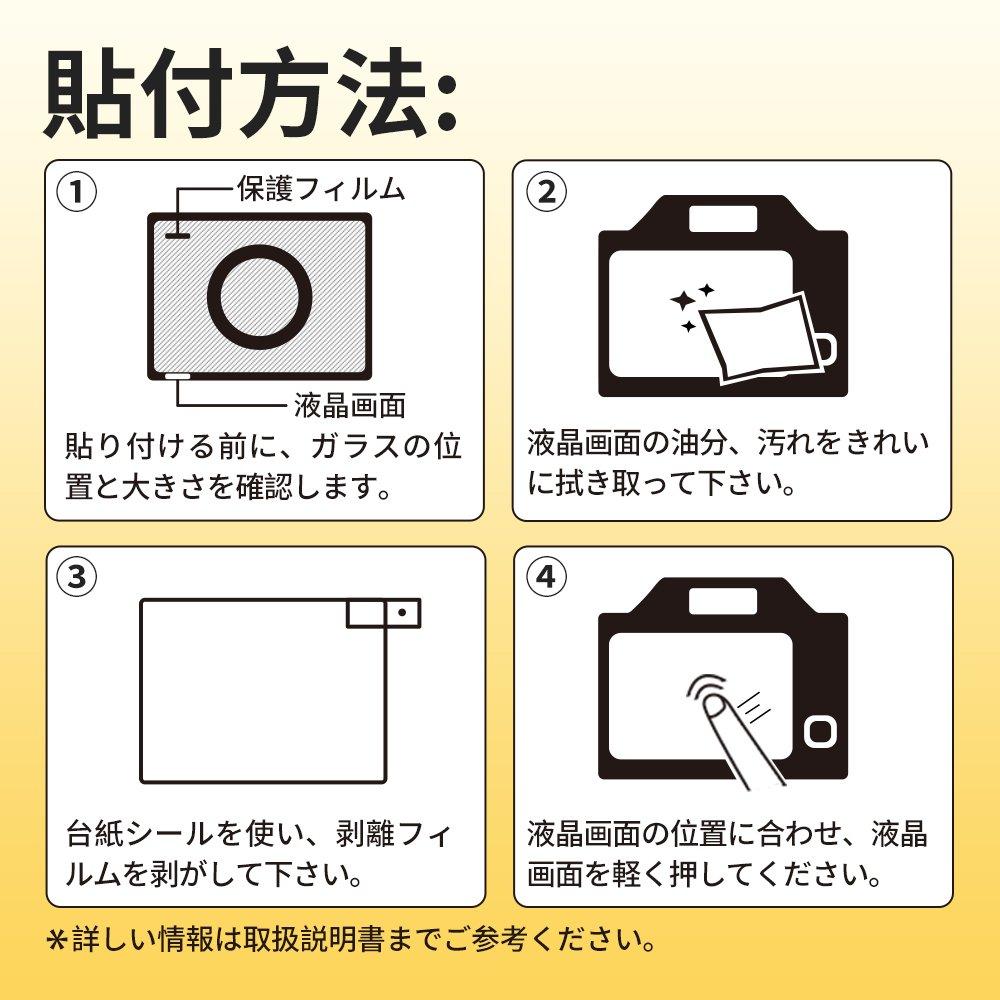 貼付方法:

①
保護フィルム
液晶画面
貼り付ける前に、ガラスの位置と大きさを確認します。

②
液晶画面の油分、汚れをきれいに拭き取って下さい。

③
台紙シールを使い、剥離フィルムを剥がして下さい。

④
液晶画面の位置に合わせ、液晶画面を軽く押してください。

*詳しい情報は取扱説明書までご参考ください。