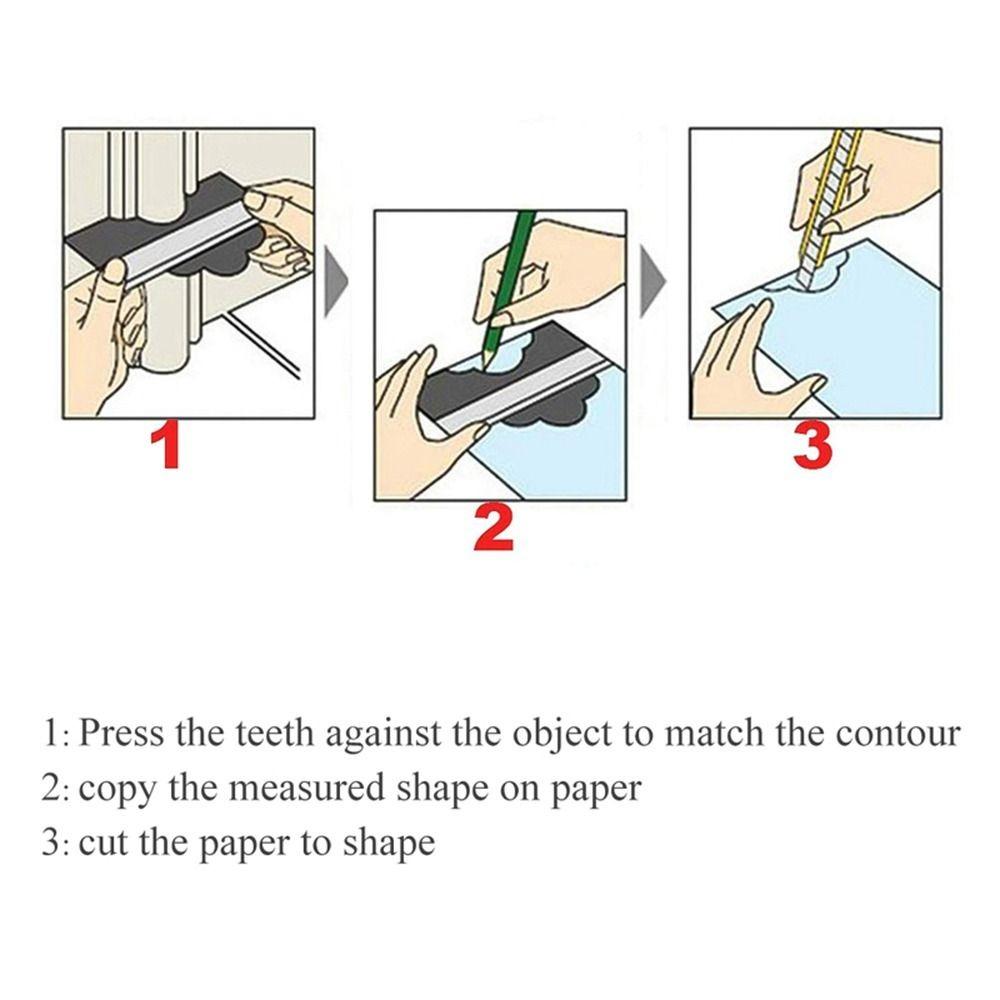 1

2

3

1: Press the teeth against the object to match the contour
2: copy the measured shape on paper
3: cut the paper to shape