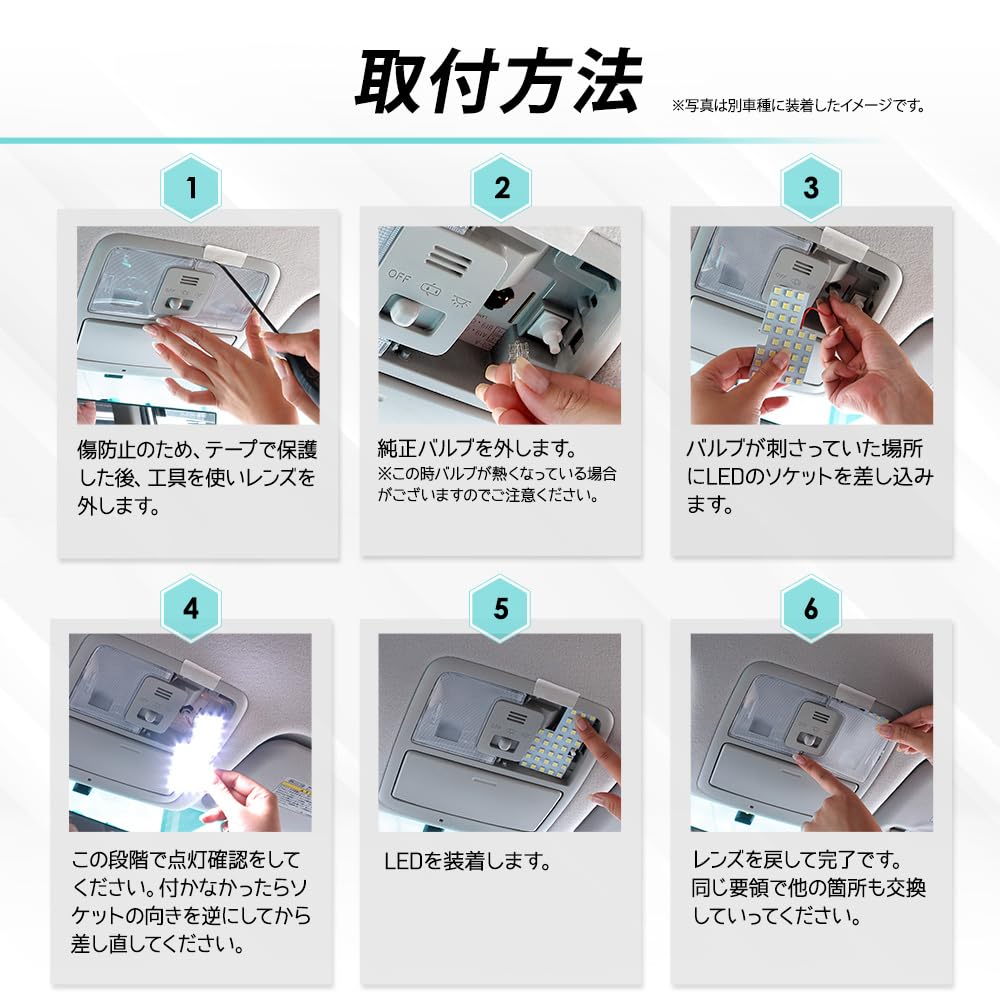 取付方法

※写真は別車種に装着したイメージです。

1

傷防止のため、テープで保護した後、工具を使いレンズを外します。

2

OFF

純正バルブを外します。
※この時バルブが熱くなっている場合がございますのでご注意ください。

3

バルブが刺さっていた場所にLEDのソケットを差し込みます。

4

この段階で点灯確認をしてください。付かなかったらソケットの向きを逆にしてから差し直してください。

5

LEDを装着します。

6

レンズを戻して完了です。同じ要領で他の箇所も交換していってください。