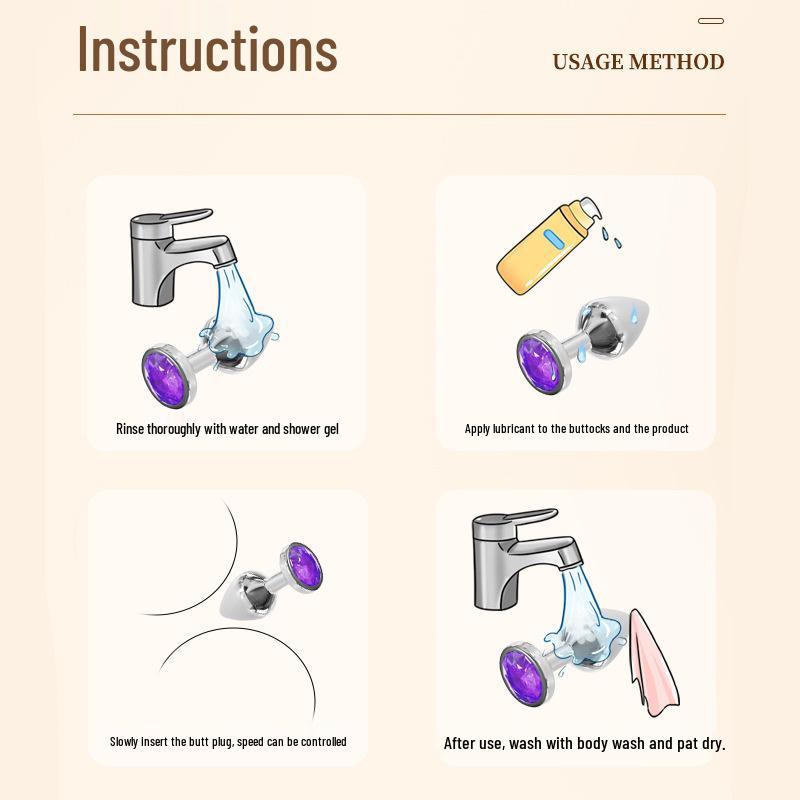 Instructions

USAGE METHOD

Rinse thoroughly with water and shower gel

Apply lubricant to the buttocks and the product

Slowly insert the butt plug, speed can be controlled

After use, wash with body wash and pat dry.