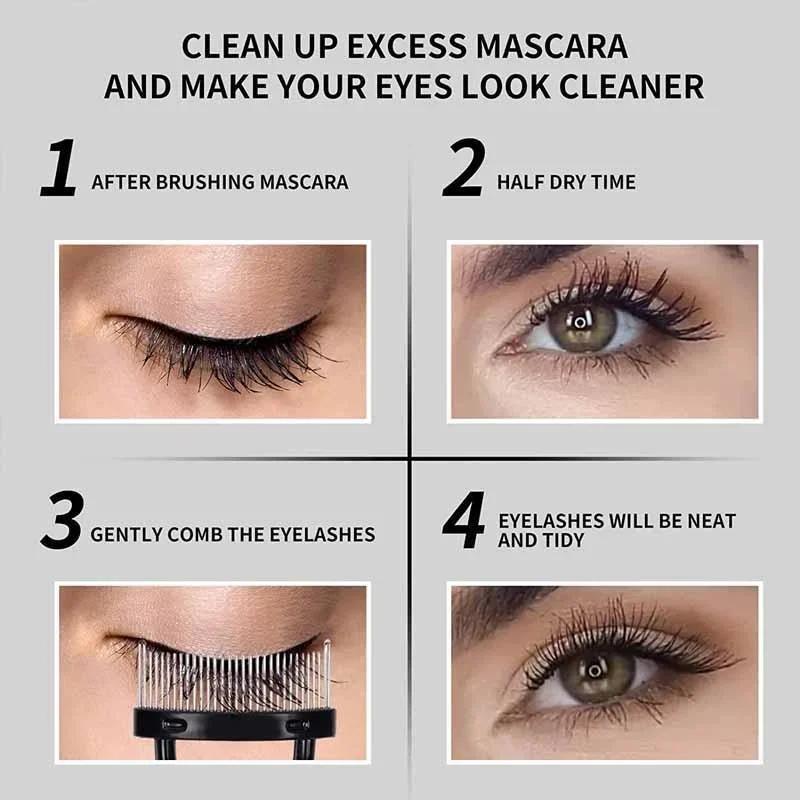 CLEAN UP EXCESS MASCARA
AND MAKE YOUR EYES LOOK CLEANER

1 AFTER BRUSHING MASCARA

2 HALF DRY TIME

3 GENTLY COMB THE EYELASHES

4 EYELASHES WILL BE NEAT AND TIDY