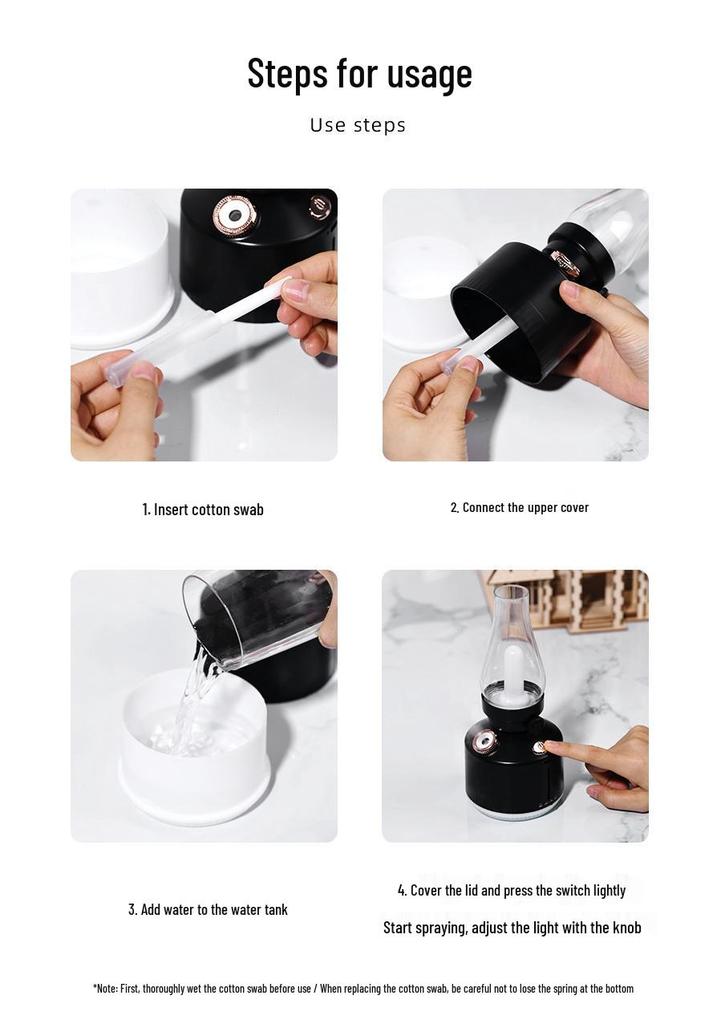 Steps for usage

Use steps

1. Insert cotton swab

2. Connect the upper cover

3. Add water to the water tank

4. Cover the lid and press the switch lightly

Start spraying, adjust the light with the knob

*Note: First, thoroughly wet the cotton swab before use / When replacing the cotton swab, be careful not to lose the spring at the bottom