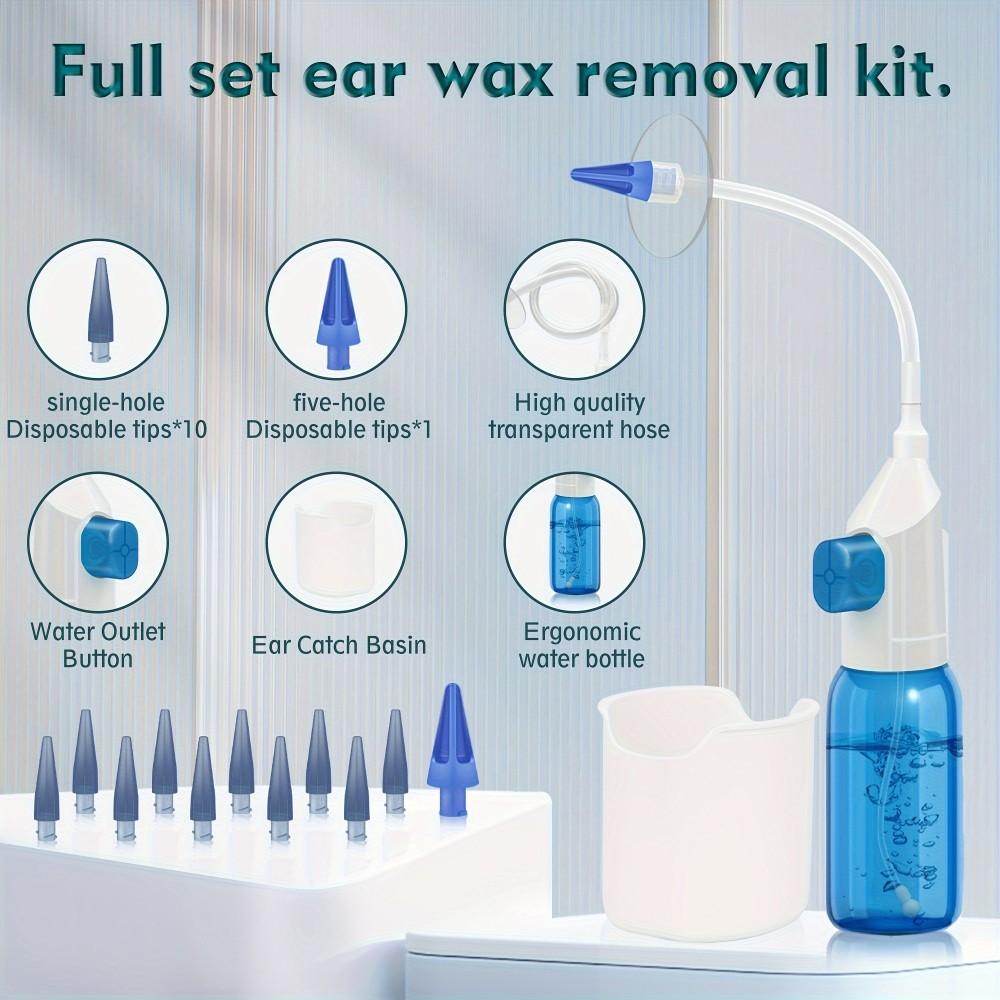 Full set ear wax removal kit.

single-hole Disposable tips*10

five-hole Disposable tips*1

High quality transparent hose

Water Outlet Button

Ear Catch Basin

Ergonomic water bottle