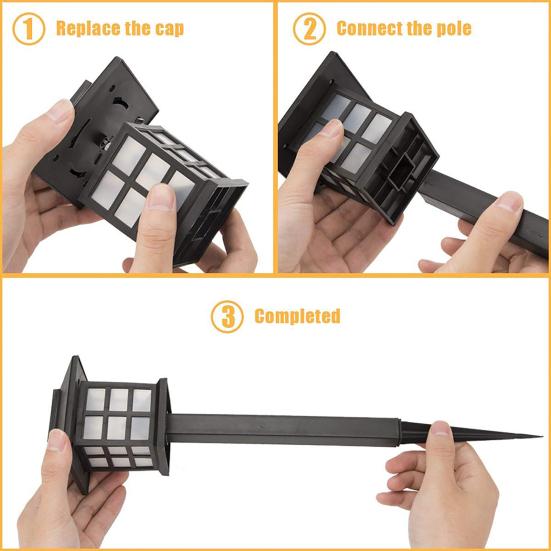 1 Replace the cap

2 Connect the pole

3 Completed