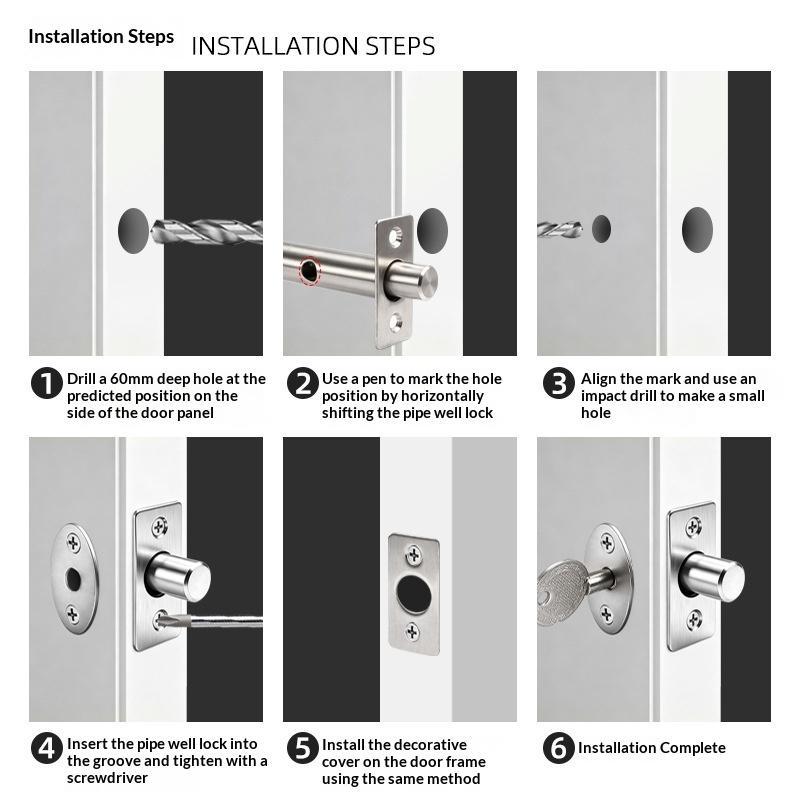 Installation Steps

INSTALLATION STEPS

1 Drill a 60mm deep hole at the predicted position on the side of the door panel

2 Use a pen to mark the hole position by horizontally shifting the pipe well lock

3 Align the mark and use an impact drill to make a small hole

4 Insert the pipe well lock into the groove and tighten with a screwdriver

5 Install the decorative cover on the door frame using the same method

6 Installation Complete