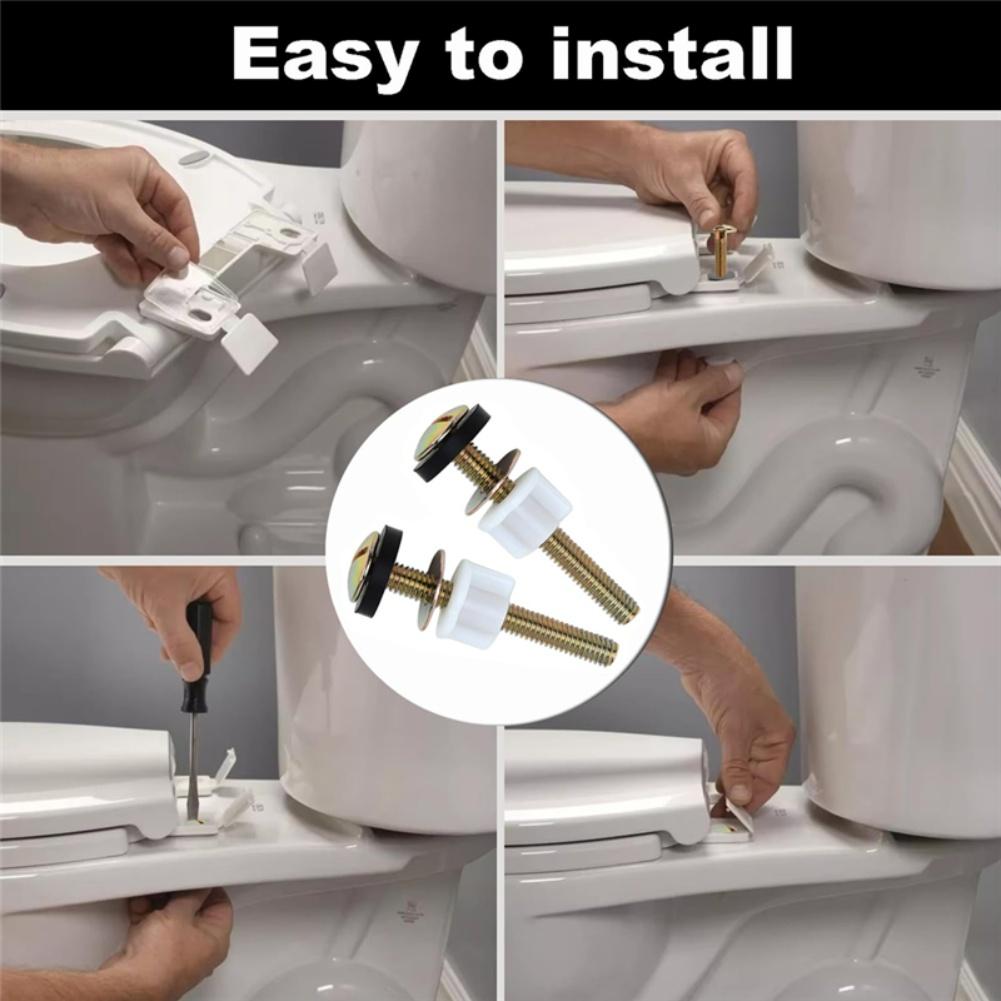 Easy to install