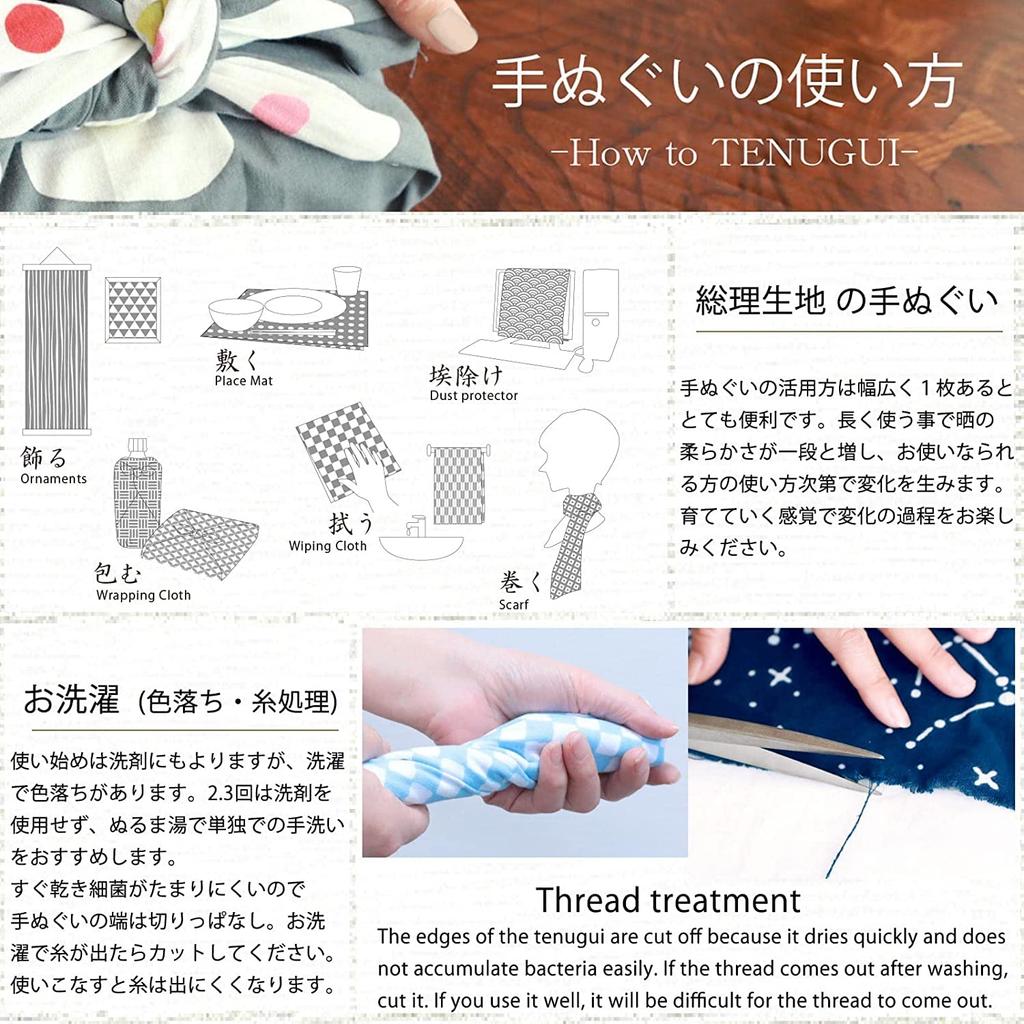 手ぬぐいの使い方
-How to TENUGUI-

飾る
Ornaments

敷く
Place Mat

埃除け
Dust protector

包む
Wrapping Cloth

拭う
Wiping Cloth

巻く
Scarf

総理生地 の手ぬぐい

手ぬぐいの活用方は幅広く１枚あるととても便利です。長く使う事で晒の柔らかさが一段と増し、お使いなられる方の使い方次第で変化を生みます。育てていく感覚で変化の過程をお楽しみください。

お洗濯 (色落ち・糸処理)

使い始めは洗剤にもよりますが、洗濯で色落ちがあります。2.3回は洗剤を使用せず、ぬるま湯で単独での手洗いをおすすめします。
すぐ乾き細菌がたまりにくいので手ぬぐいの端は切りっぱなし。お洗濯で糸が出たらカットしてください。使いこなすと糸は出にくくなります。

Thread treatment
The edges of the tenugui are cut off because it dries quickly and does not accumulate bacteria easily. If the thread comes out after washing, cut it. If you use it well, it will be difficult for the thread to come out.