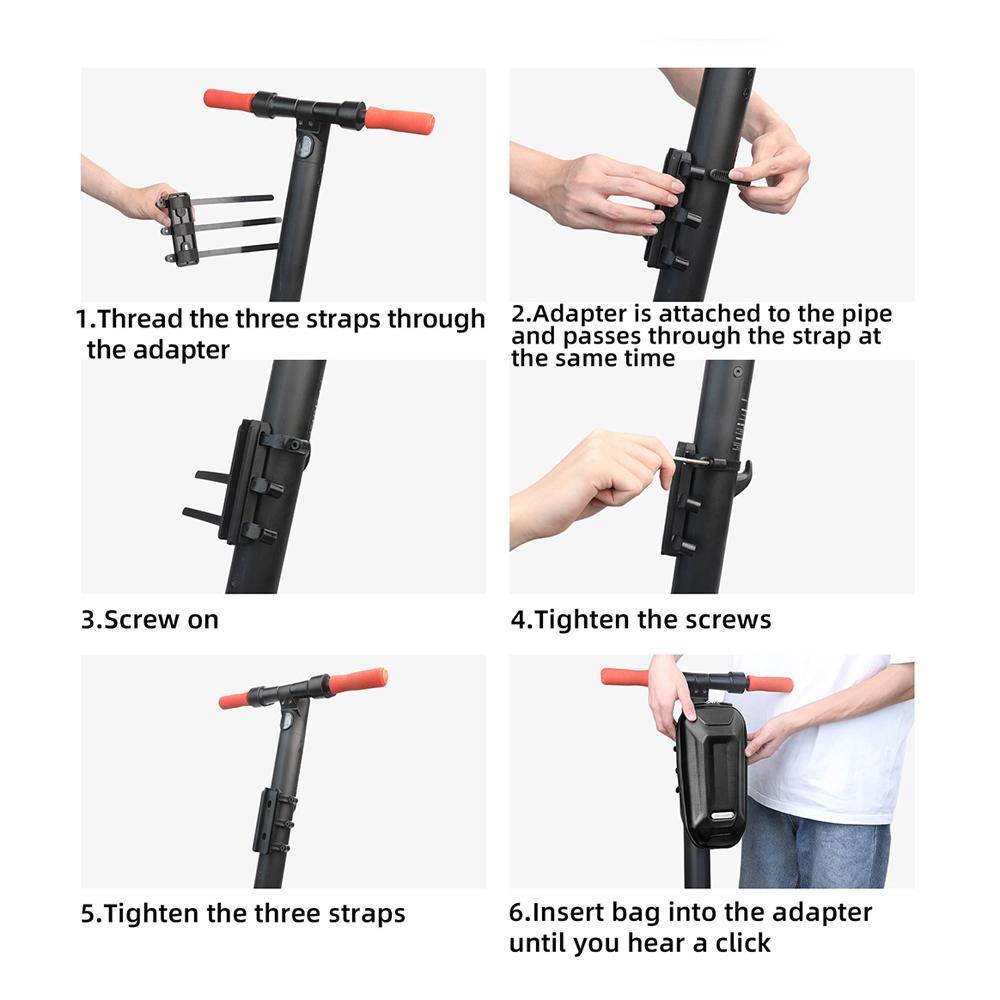 1.Thread the three straps through the adapter

2.Adapter is attached to the pipe and passes through the strap at the same time

3.Screw on

4.Tighten the screws

5.Tighten the three straps

6.Insert bag into the adapter until you hear a click