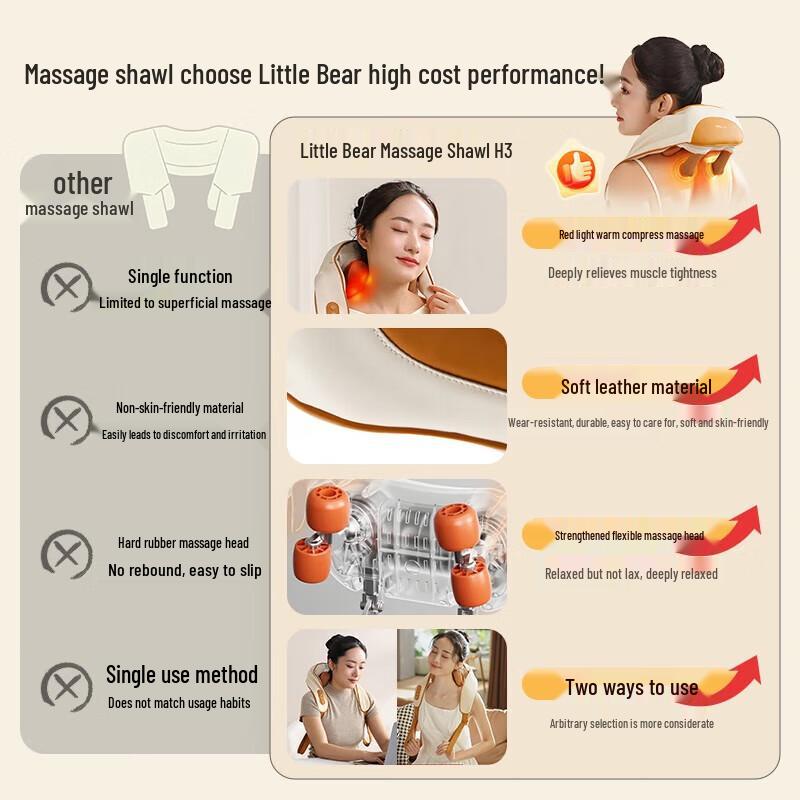 Massage shawl choose Little Bear high cost performance!

other
massage shawl

Single function
Limited to superficial massage

Non-skin-friendly material
Easily leads to discomfort and irritation

Hard rubber massage head
No rebound, easy to slip

Single use method
Does not match usage habits

Little Bear Massage Shawl H3

Red light warm compress massage
Deeply relieves muscle tightness

Soft leather material
Wear-resistant, durable, easy to care for, soft and skin-friendly

Strengthened flexible massage head
Relaxed but not lax, deeply relaxed

Two ways to use
Arbitrary selection is more considerate