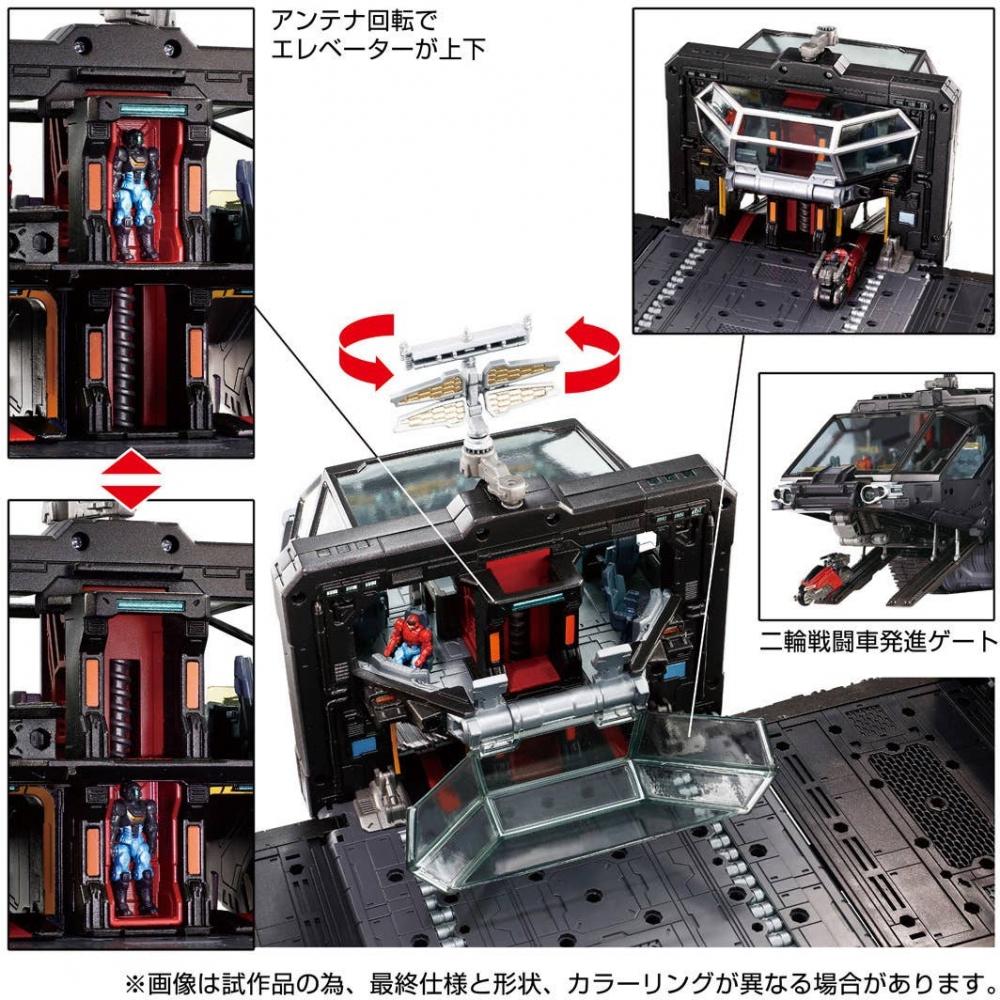 アンテナ回転で
エレベーターが上下

二輪戦闘車発進ゲート

※画像は試作品の為、最終仕様と形状、カラーリングが異なる場合があります。