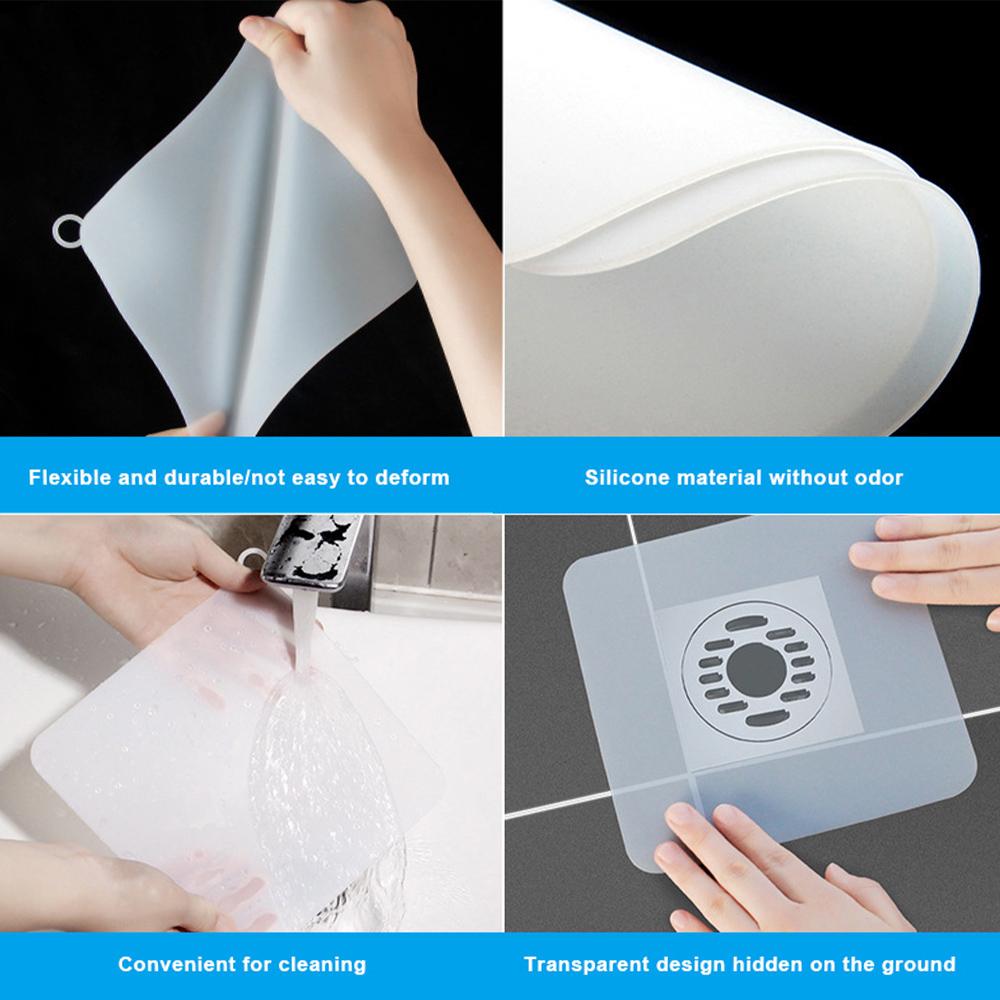 Flexible and durable/not easy to deform

Silicone material without odor

Convenient for cleaning

Transparent design hidden on the ground