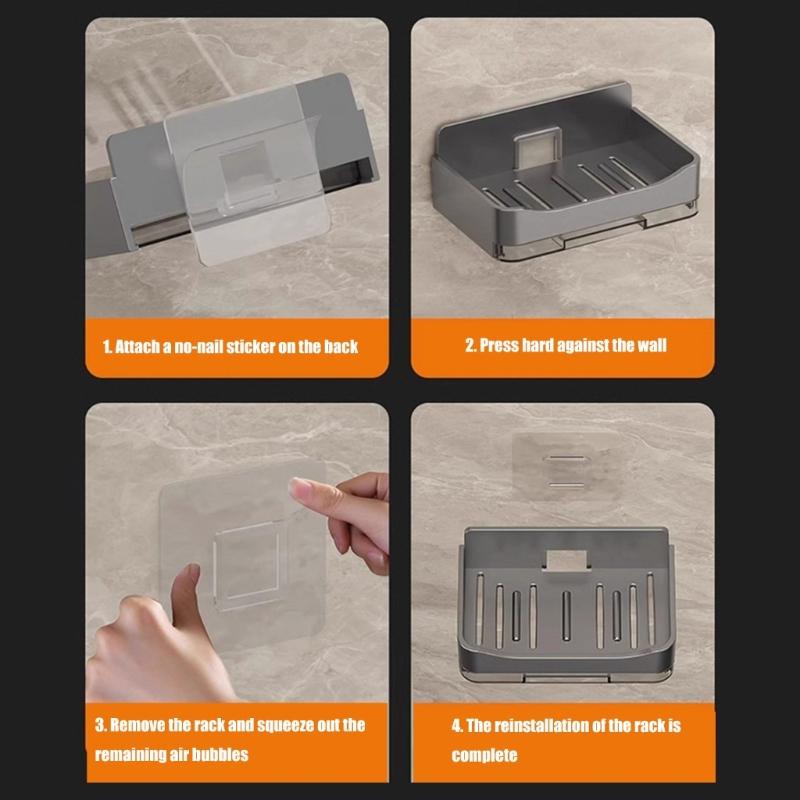 1. Attach a no-nail sticker on the back

2. Press hard against the wall

3. Remove the rack and squeeze out the remaining air bubbles

4. The reinstallation of the rack is complete