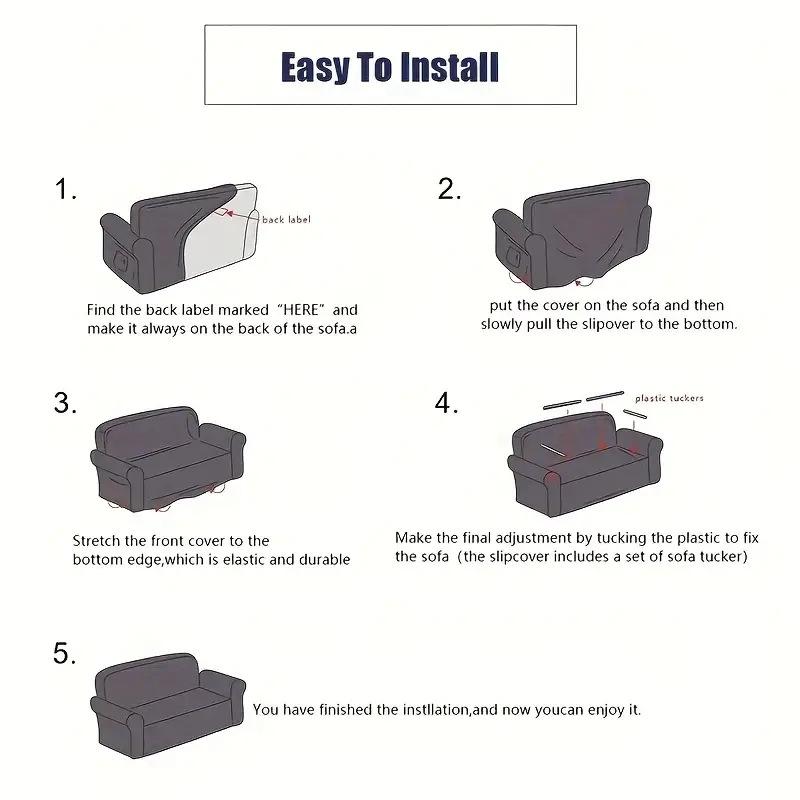 Easy To Install

1.

back label

Find the back label marked "HERE" and make it always on the back of the sofa.a

2.

put the cover on the sofa and then slowly pull the slipover to the bottom.

3.

Stretch the front cover to the bottom edge,which is elastic and durable

4.

plastic tuckers

Make the final adjustment by tucking the plastic to fix the sofa (the slipcover includes a set of sofa tucker)

5.

You have finished the instllation,and now youcan enjoy it.