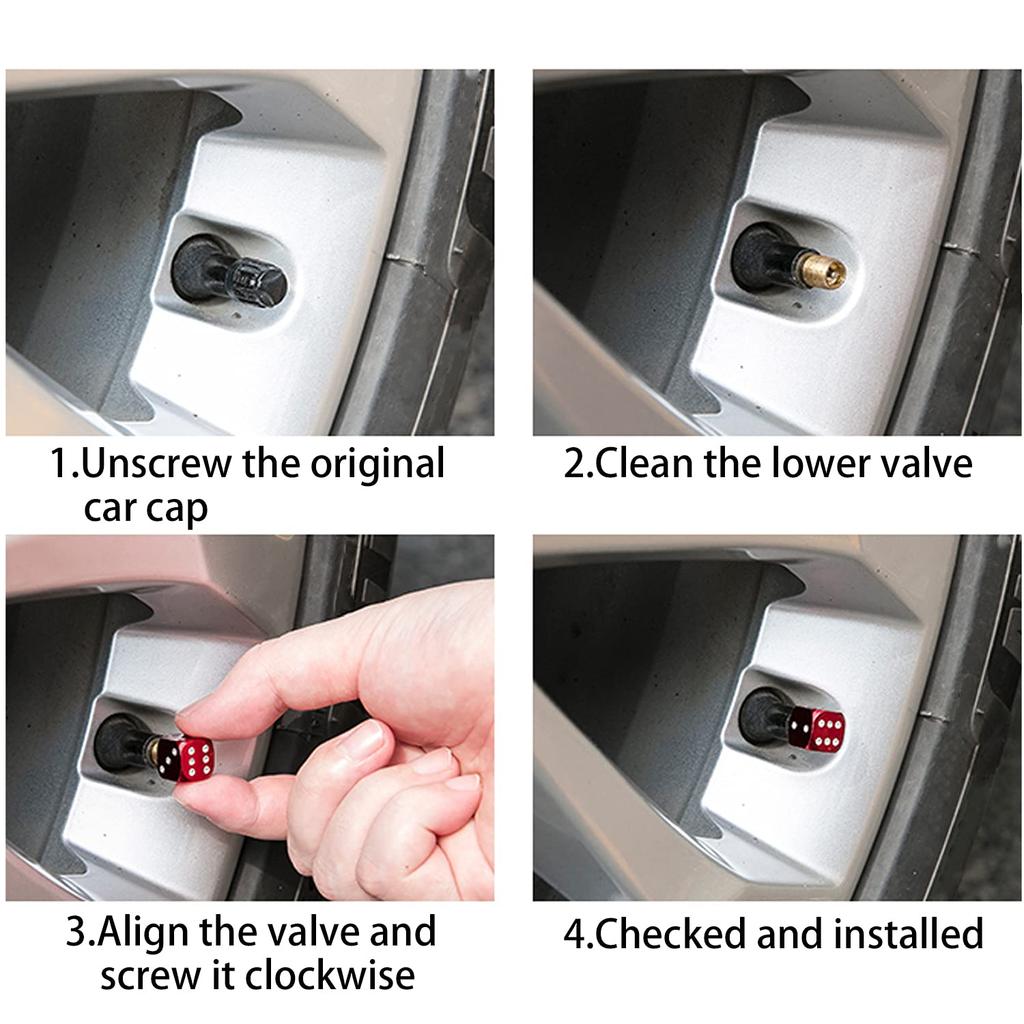 1.Unscrew the original car cap

2.Clean the lower valve

3.Align the valve and screw it clockwise

4.Checked and installed