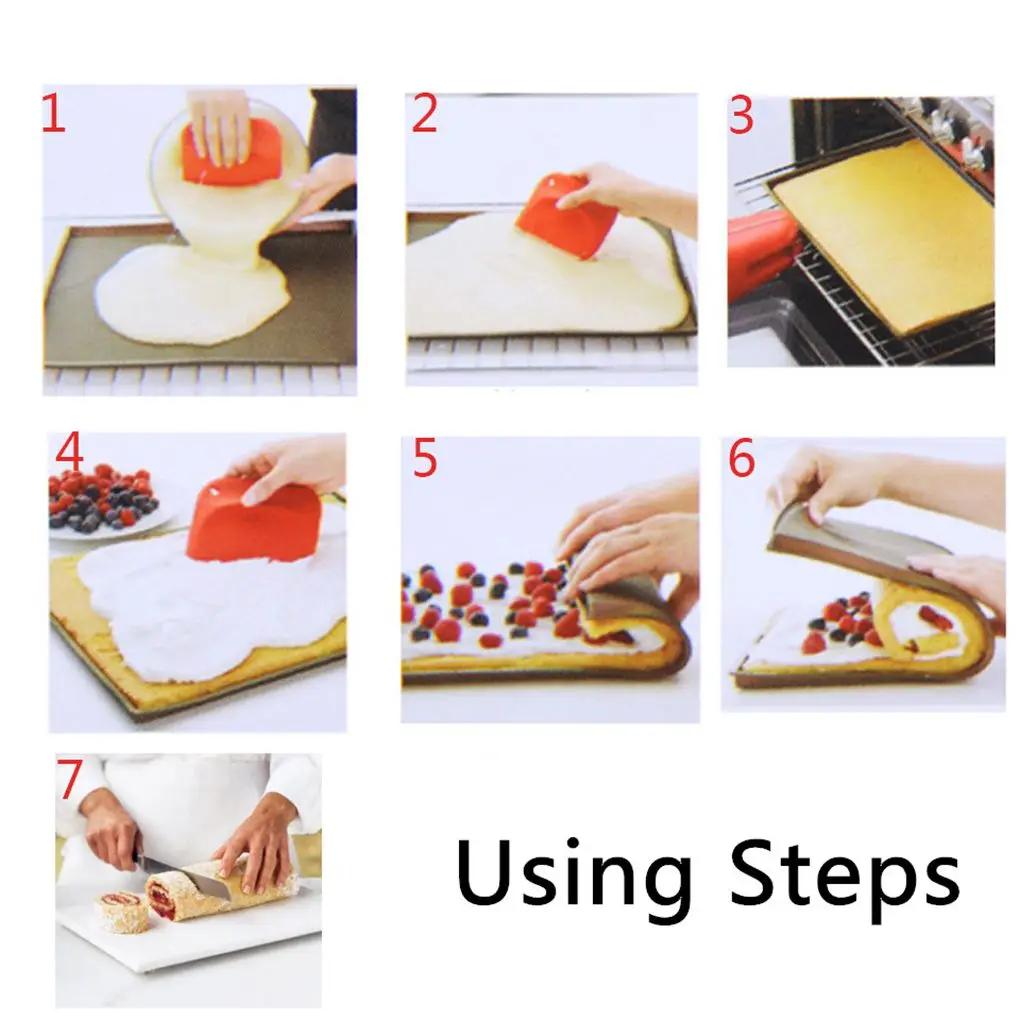 1

2

3

4

5

6

7

Using Steps