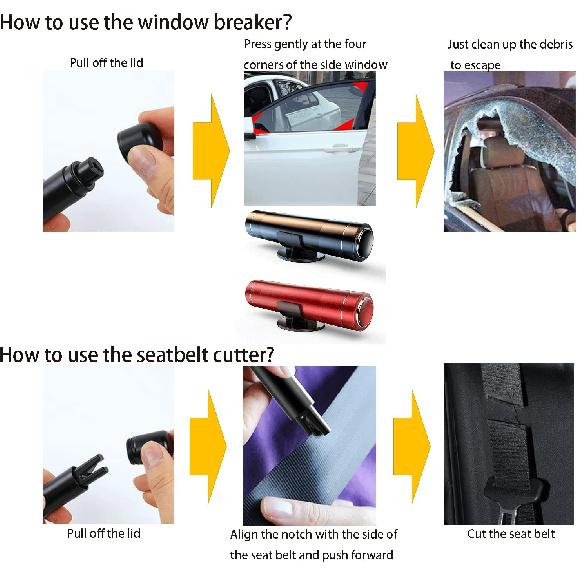 How to use the window breaker?

Pull off the lid

Press gently at the four corners of the side window

Just clean up the debris to escape

How to use the seatbelt cutter?

Pull off the lid

Align the notch with the side of the seat belt and push forward

Cut the seat belt