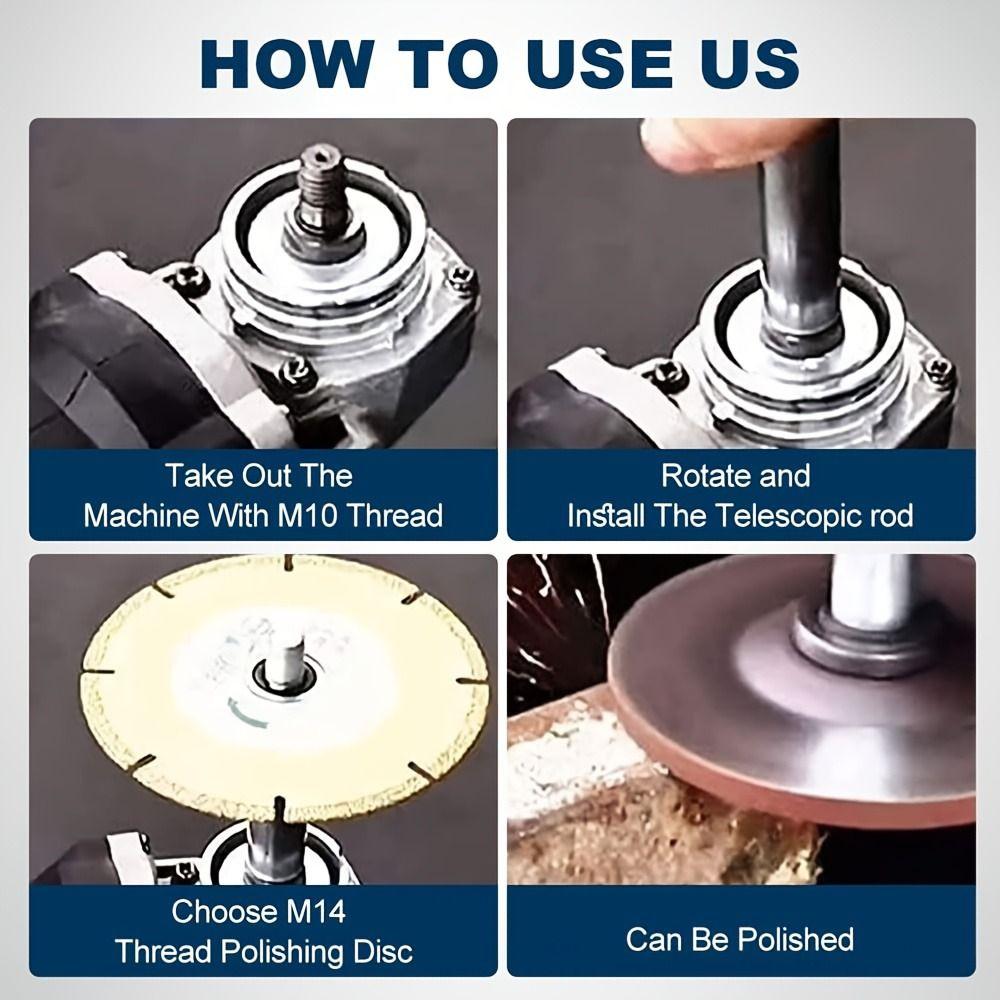 HOW TO USE US

Take Out The Machine With M10 Thread

Rotate and Install The Telescopic rod

Choose M14 Thread Polishing Disc

Can Be Polished