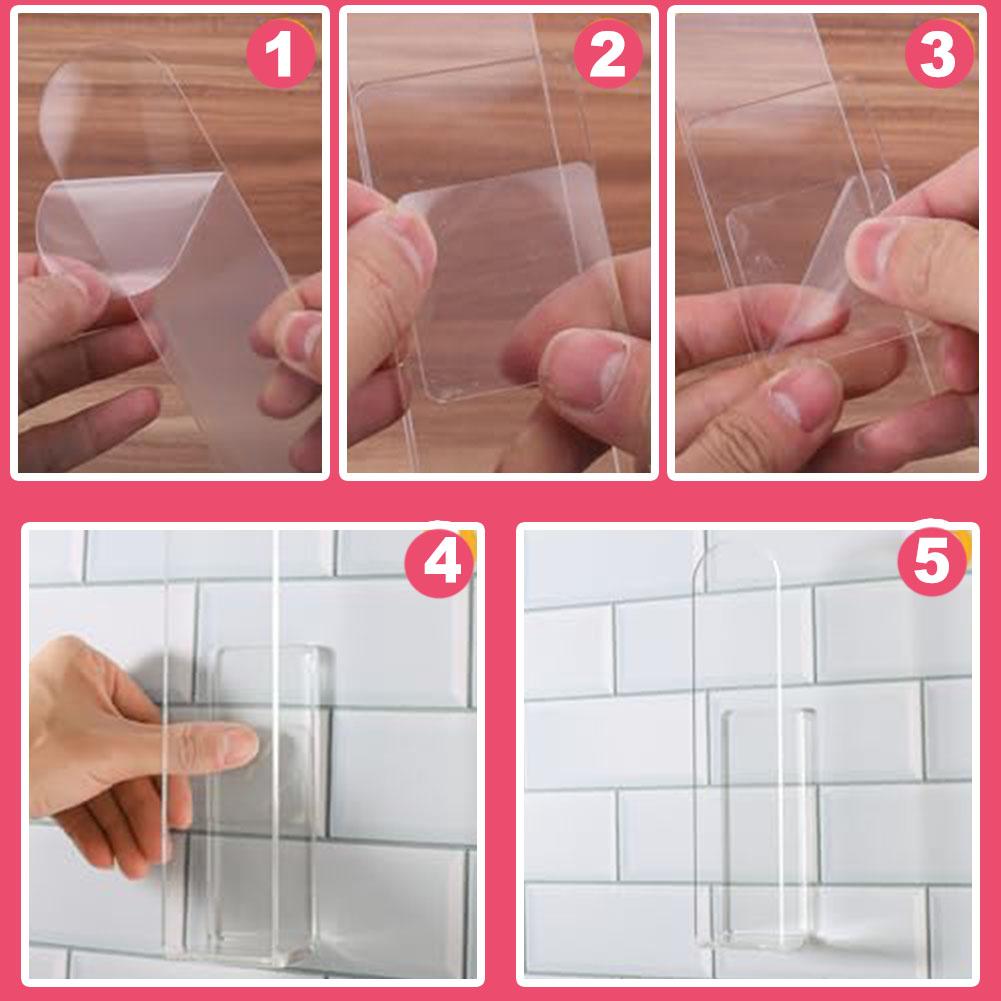 1
2
3
4
5