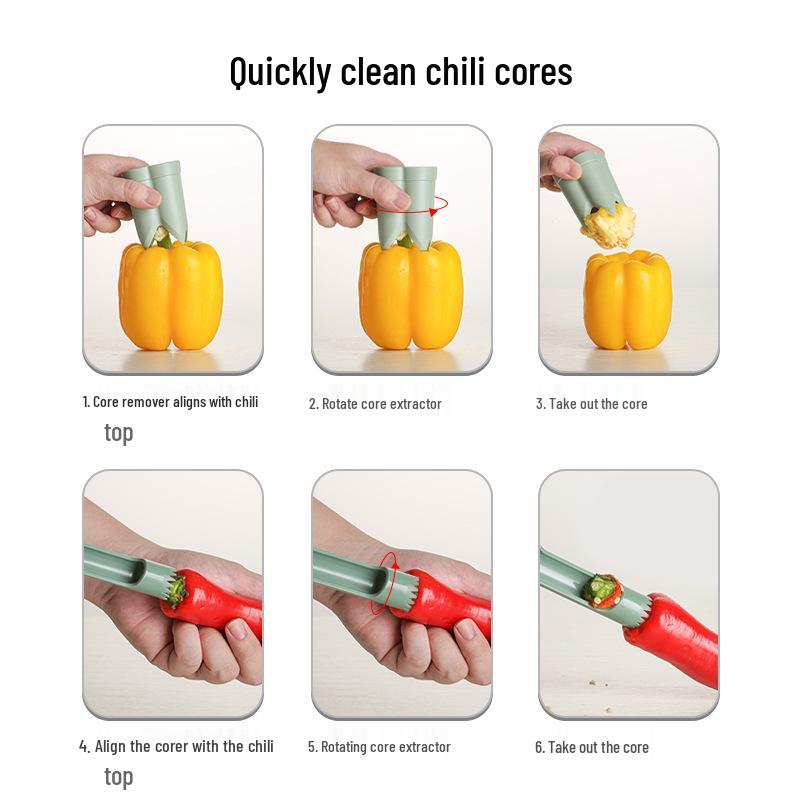 Quickly clean chili cores

1. Core remover aligns with chili top

2. Rotate core extractor

3. Take out the core

4. Align the corer with the chili top

5. Rotating core extractor

6. Take out the core