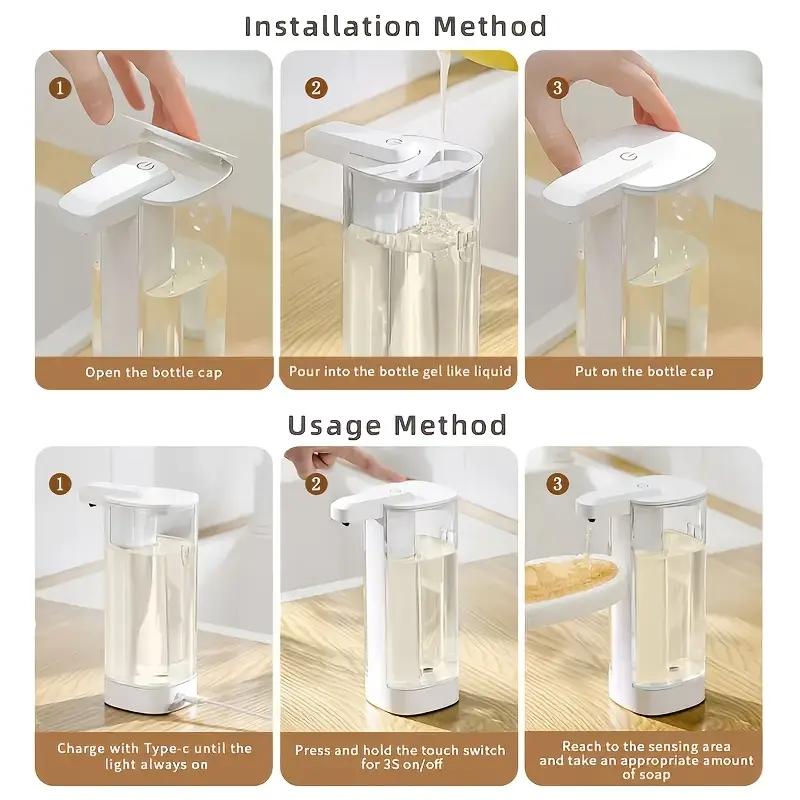 Installation Method

1

Open the bottle cap

2

Pour into the bottle gel like liquid

3

Put on the bottle cap

Usage Method

1

Charge with Type-c until the light always on

2

Press and hold the touch switch for 3S on/off

3

Reach to the sensing area and take an appropriate amount of soap