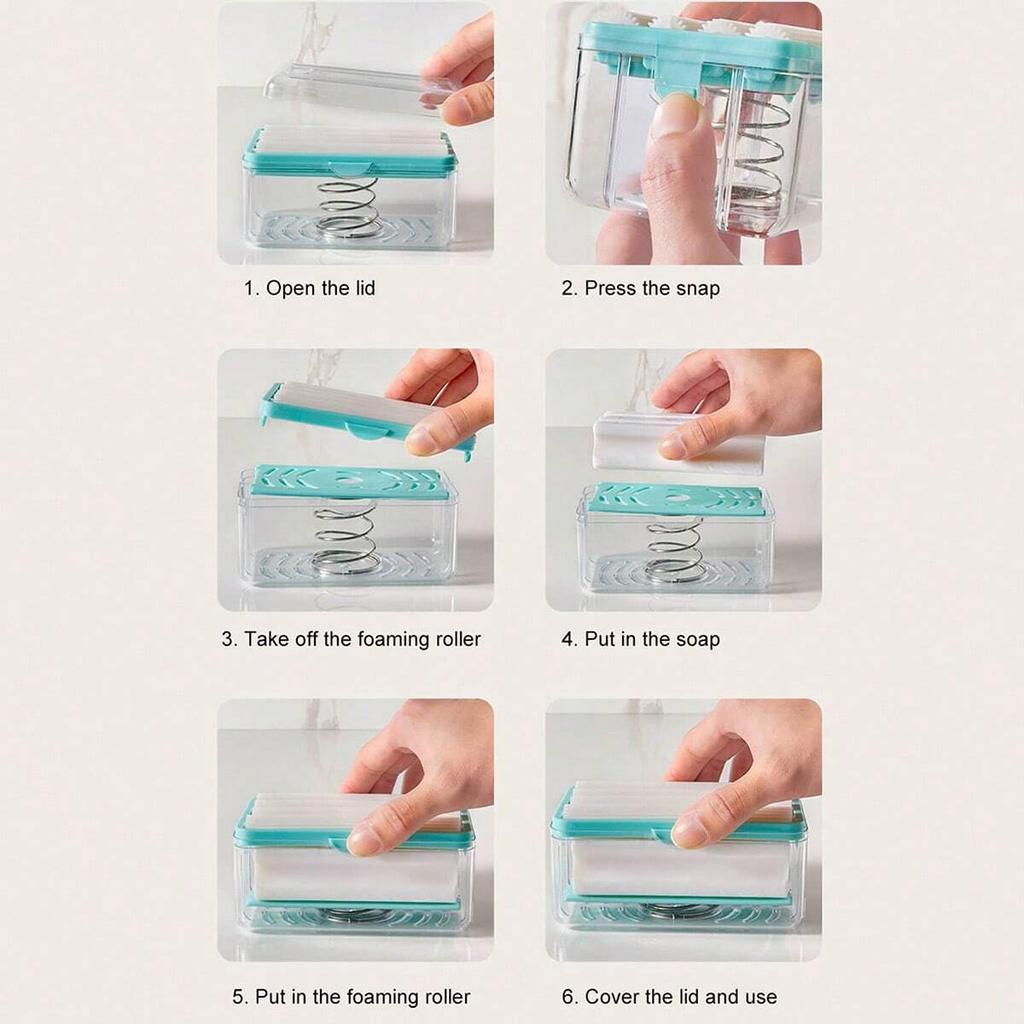 1. Open the lid

2. Press the snap

3. Take off the foaming roller

4. Put in the soap

5. Put in the foaming roller

6. Cover the lid and use