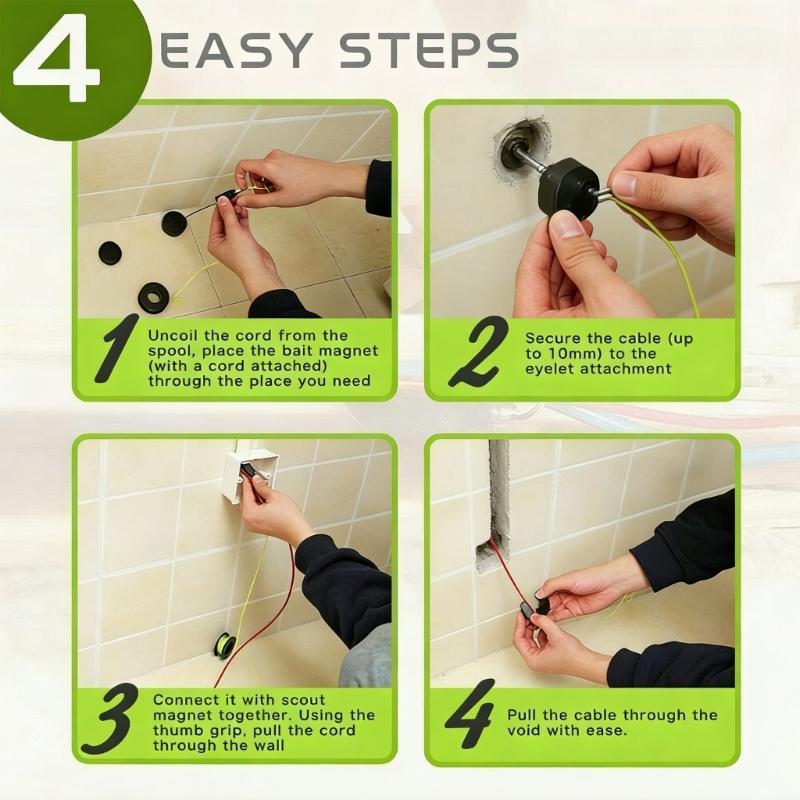 4 EASY STEPS

1 Uncoil the cord from the spool, place the bait magnet (with a cord attached) through the place you need

2 Secure the cable (up to 10mm) to the eyelet attachment

3 Connect it with scout magnet together. Using the thumb grip, pull the cord through the wall

4 Pull the cable through the void with ease.