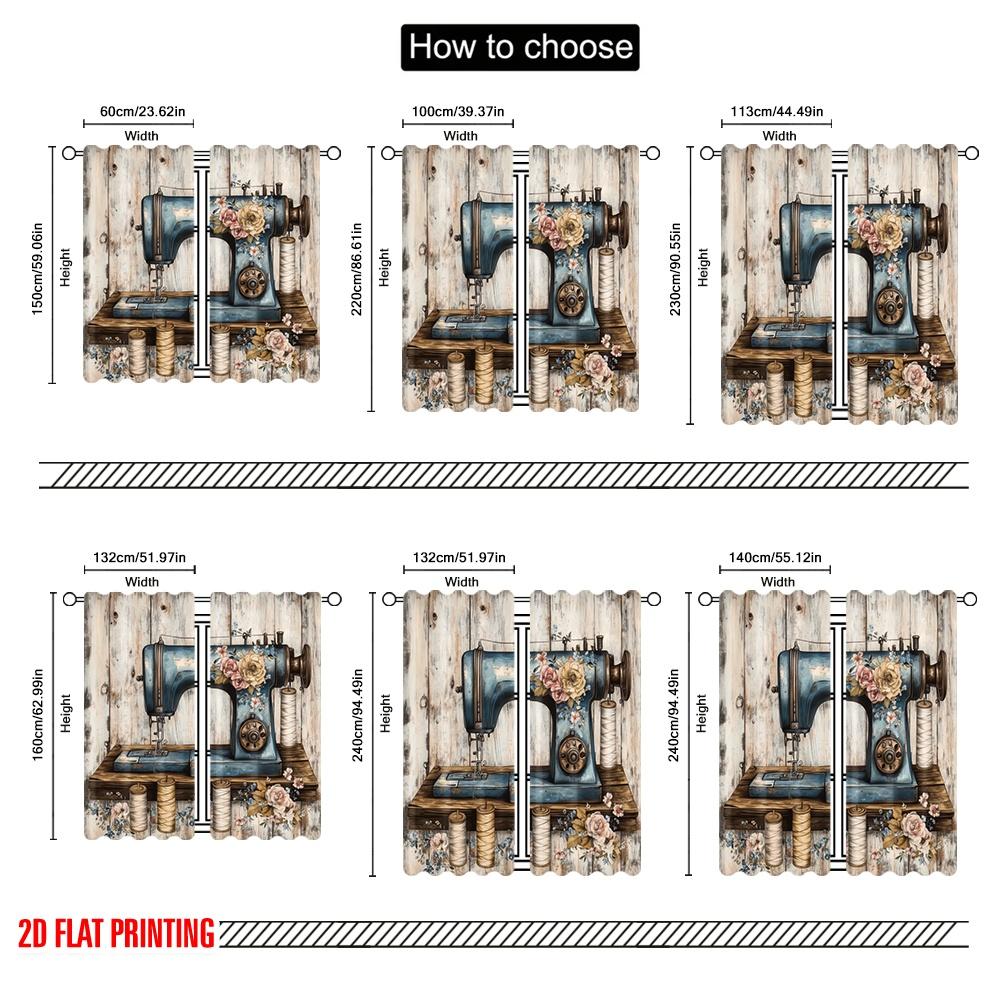 How to choose

60cm/23.62in
Width
150cm/59.06in
Height

100cm/39.37in
Width
220cm/86.61in
Height

113cm/44.49in
Width
230cm/90.55in
Height

132cm/51.97in
Width
160cm/62.99in
Height

132cm/51.97in
Width
240cm/94.49in
Height

140cm/55.12in
Width
240cm/94.49in
Height

2D FLAT PRINTING