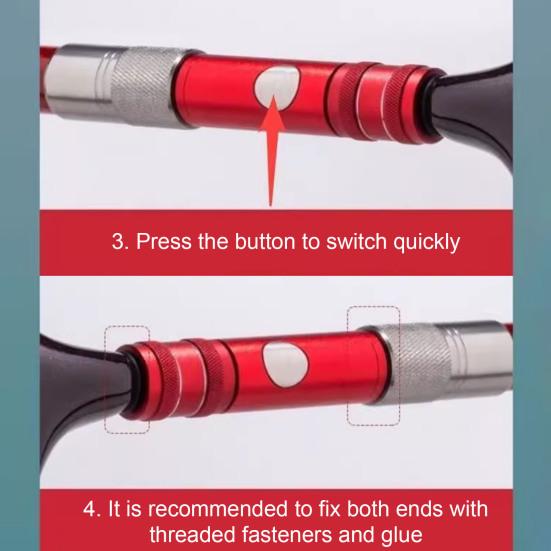 3. Press the button to switch quickly

4. It is recommended to fix both ends with threaded fasteners and glue