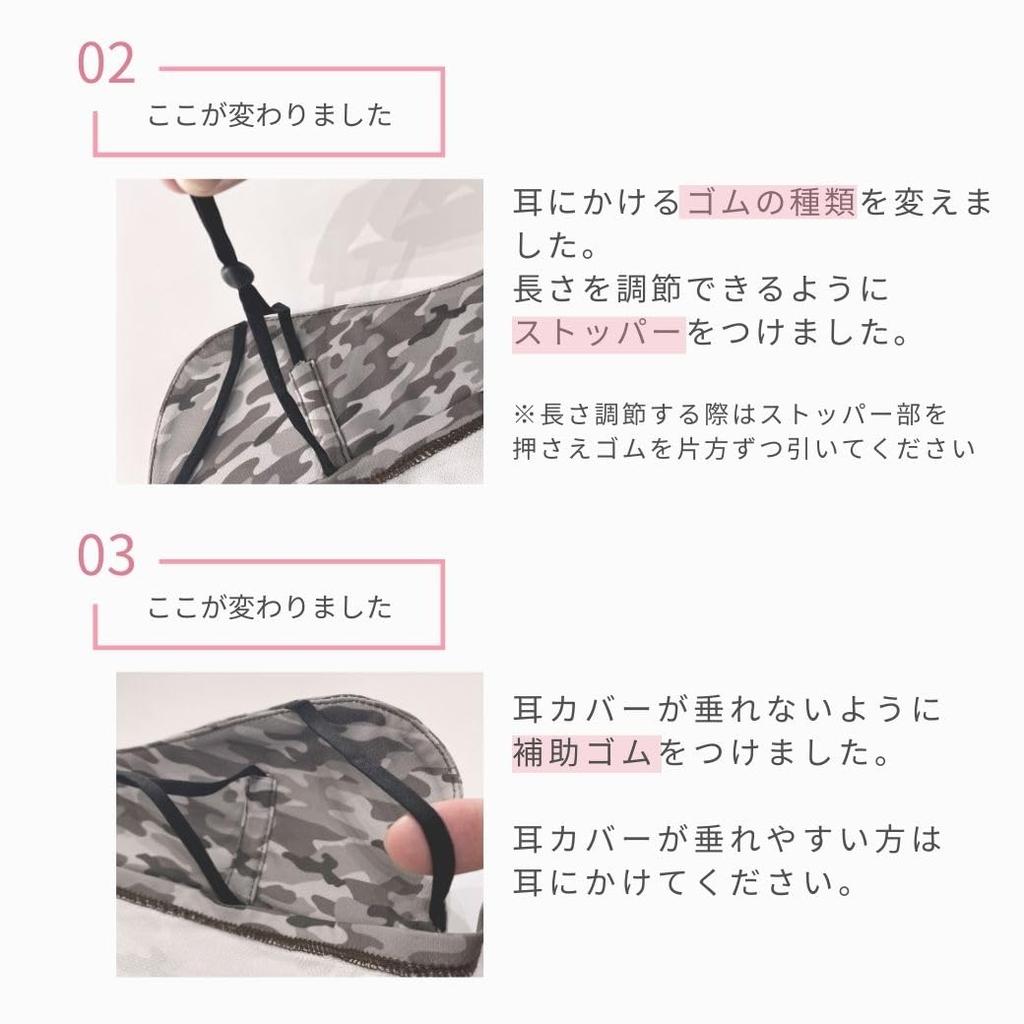 02

ここが変わりました

耳にかけるゴムの種類を変えました。
長さを調節できるように
ストッパーをつけました。

※長さ調節する際はストッパー部を押さえゴムを片方ずつ引いてください

03

ここが変わりました

耳カバーが垂れないように
補助ゴムをつけました。

耳カバーが垂れやすい方は
耳にかけてください。