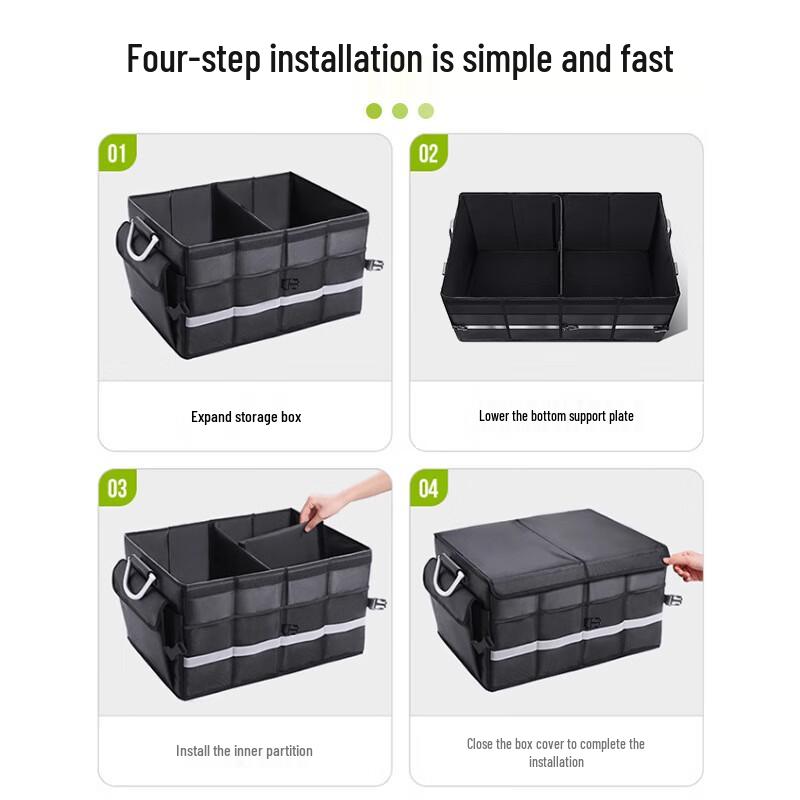 Four-step installation is simple and fast

01

Expand storage box

02

Lower the bottom support plate

03

Install the inner partition

04

Close the box cover to complete the installation