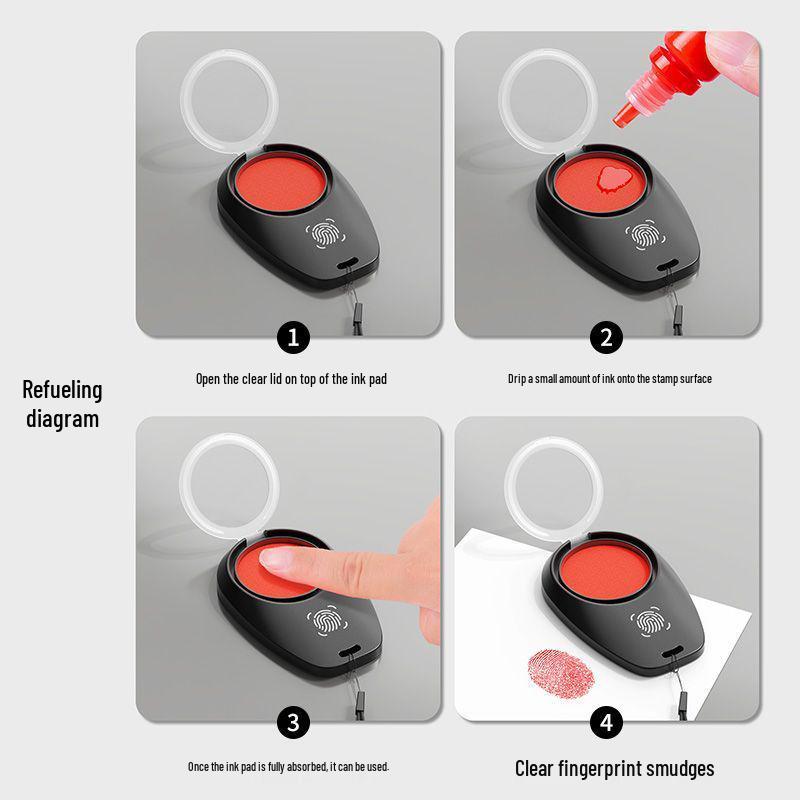 Refueling diagram

1

Open the clear lid on top of the ink pad

2

Drip a small amount of ink onto the stamp surface

3

Once the ink pad is fully absorbed, it can be used.

4

Clear fingerprint smudges