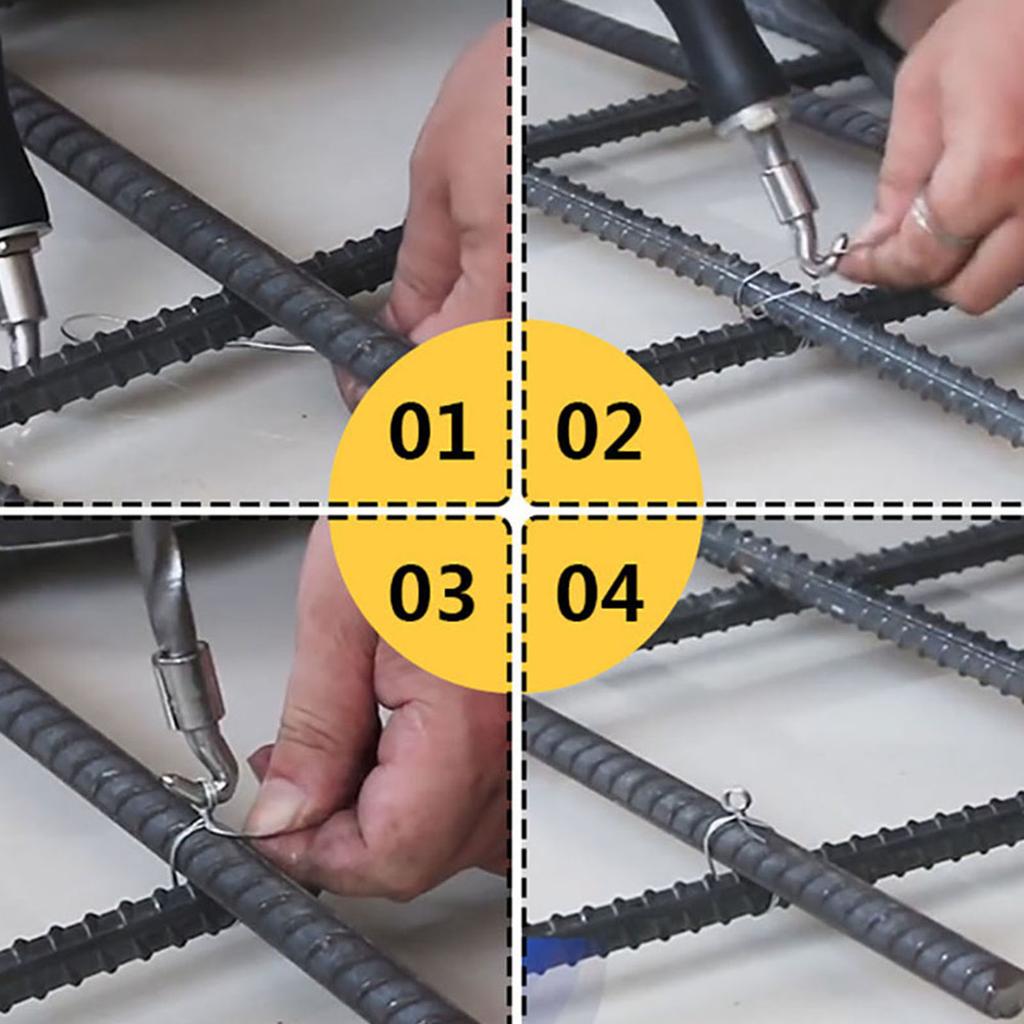 01 02
03 04