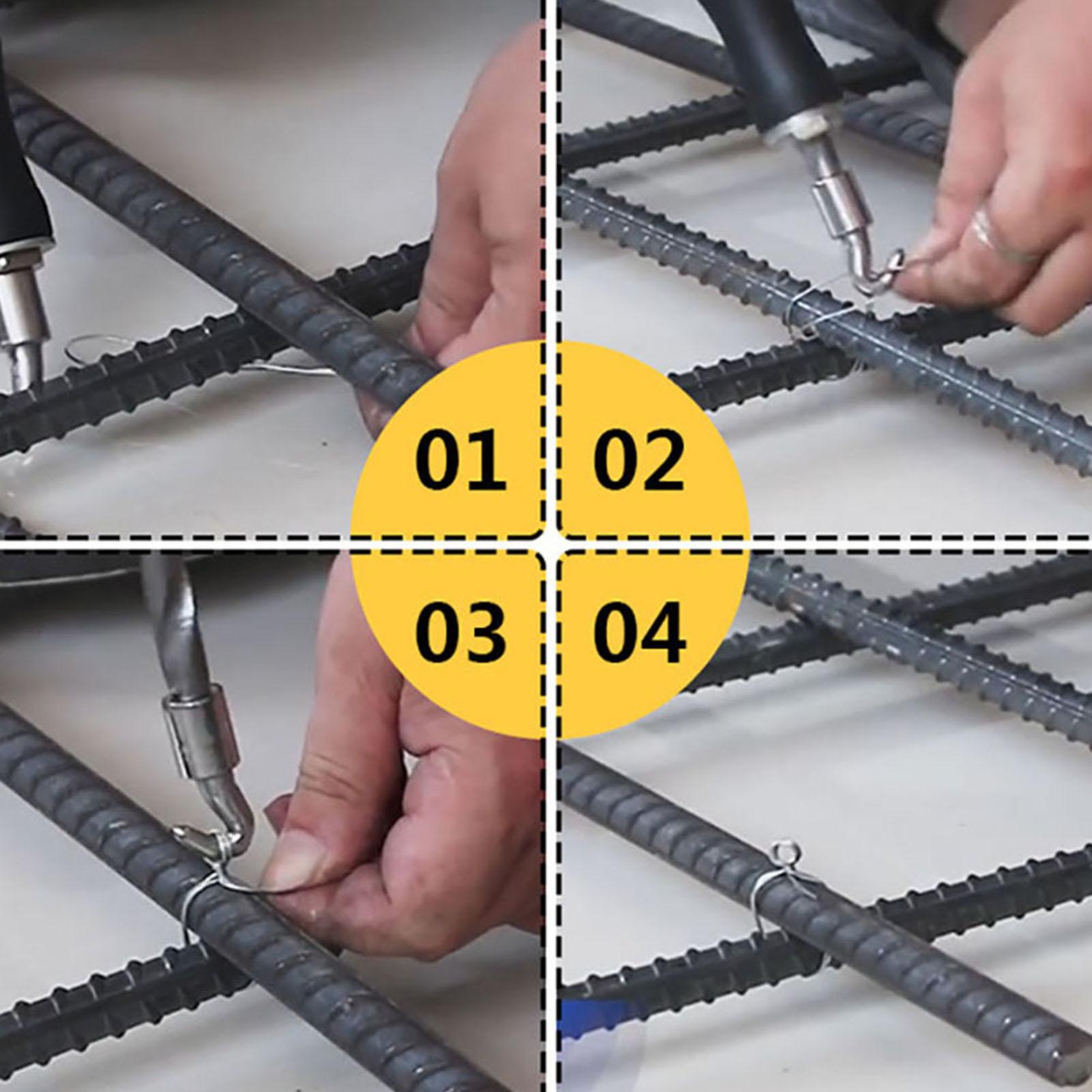 01 02
03 04