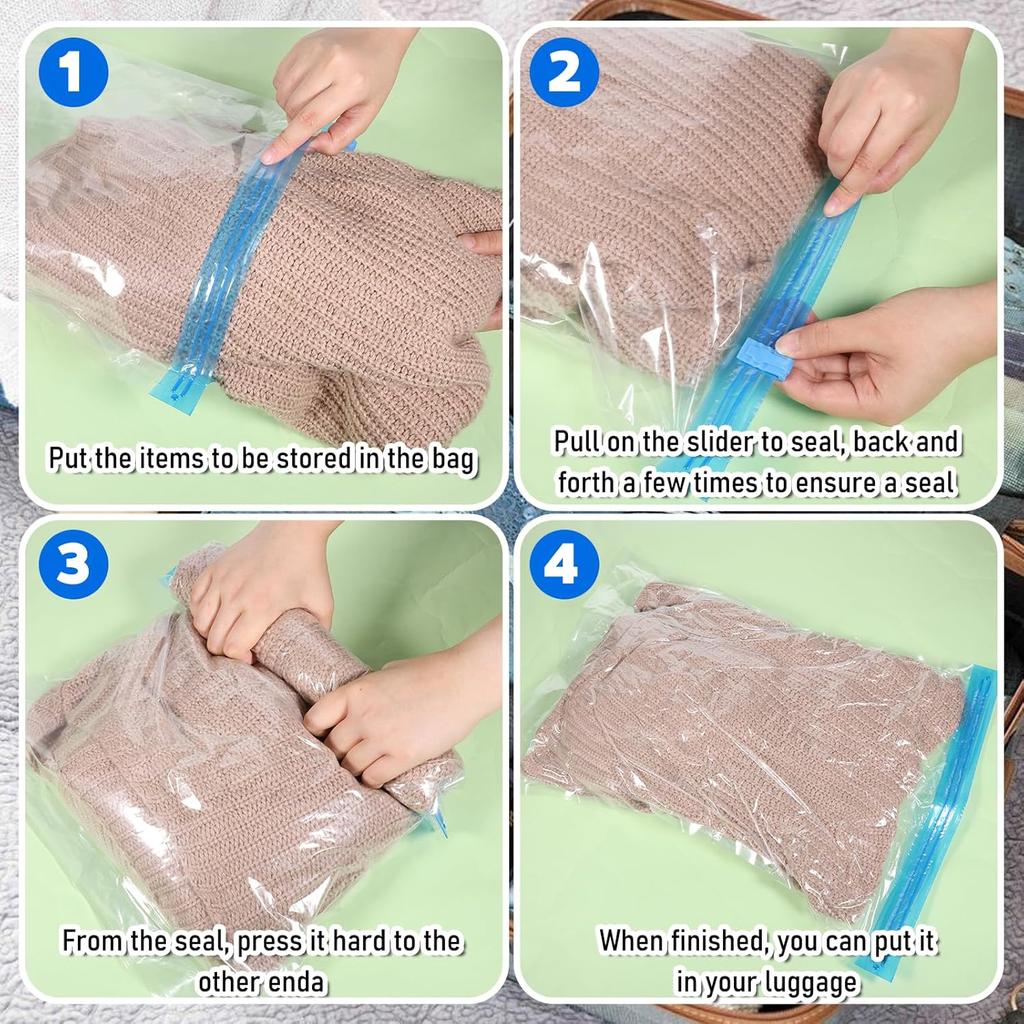 1

Put the items to be stored in the bag

2

Pull on the slider to seal, back and forth a few times to ensure a seal

3

From the seal, press it hard to the other enda

4

When finished, you can put it in your luggage