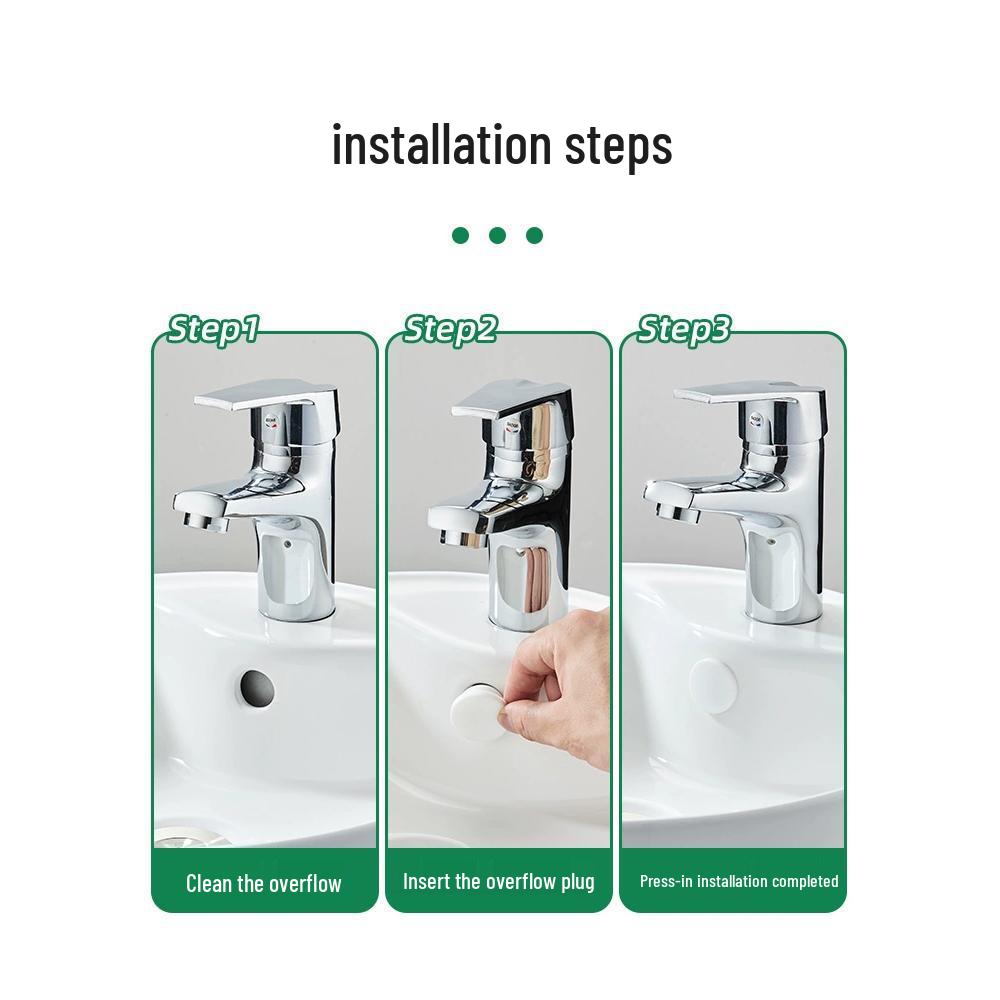 installation steps

Step1

Clean the overflow

Step2

Insert the overflow plug

Step3

Press-in installation completed