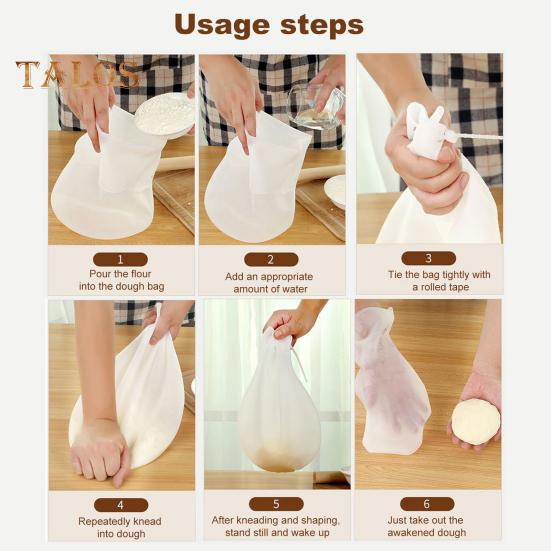 Usage steps

TALOS

1
Pour the flour into the dough bag

2
Add an appropriate amount of water

3
Tie the bag tightly with a rolled tape

4
Repeatedly knead into dough

5
After kneading and shaping, stand still and wake up

6
Just take out the awakened dough