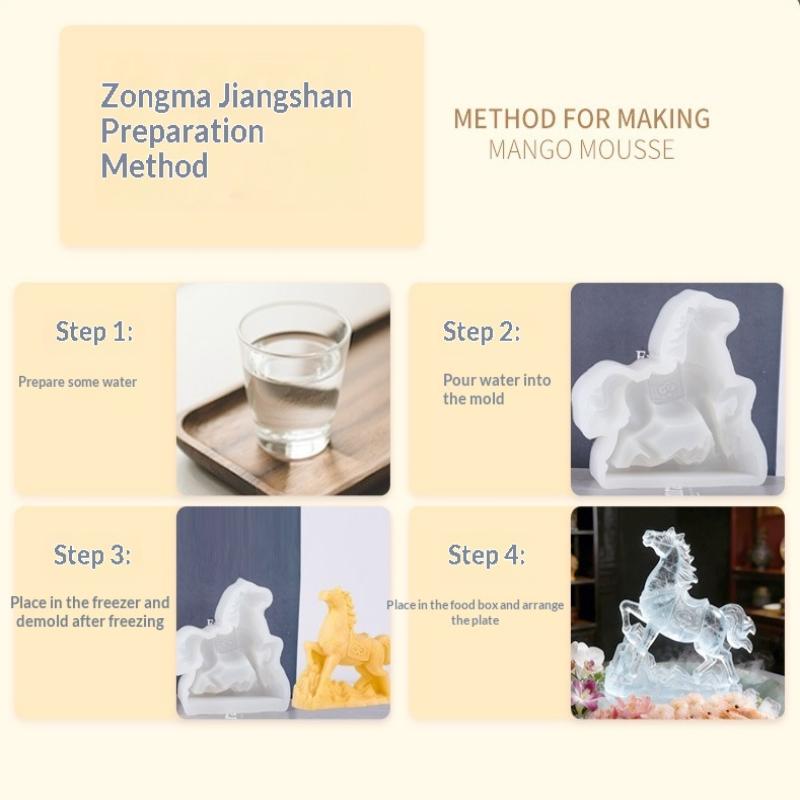 Zongma Jiangshan Preparation Method

METHOD FOR MAKING
MANGO MOUSSE

Step 1:

Prepare some water

Step 2:

Pour water into the mold

Step 3:

Place in the freezer and demold after freezing

Step 4:

Place in the food box and arrange the plate